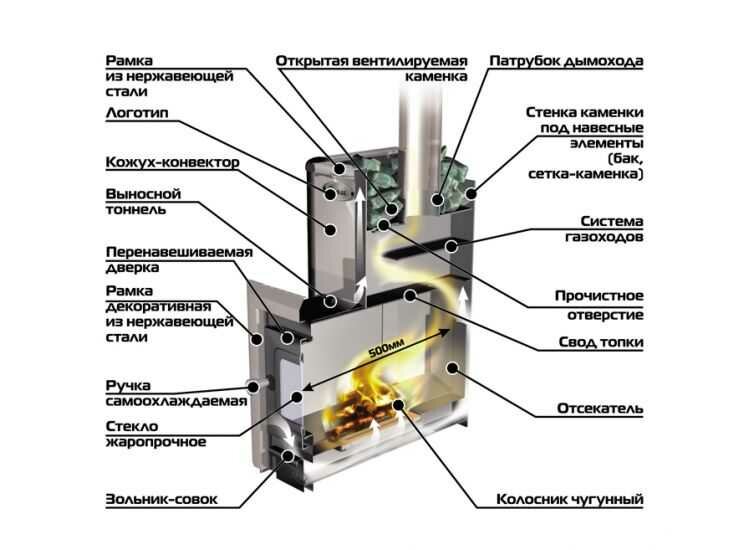 Рамка из нержавеющей стали

Логотип

Кожух-конвектор

Выносной тоннель

Перенавешиваемая дверка

Рамка декоративная из нержавеющей стали

Ручка самоохлаждаемая

Стекло жаропрочное

Зольник-совок

Открытая вентилируемая каменка

Патрубок дымохода

Стенка каменки под навесные элементы (бак, сетка-каменка)

Система газоходов

Прочистное отверстие

Свод топки

500мм

Отсекатель

Колосник чугунный