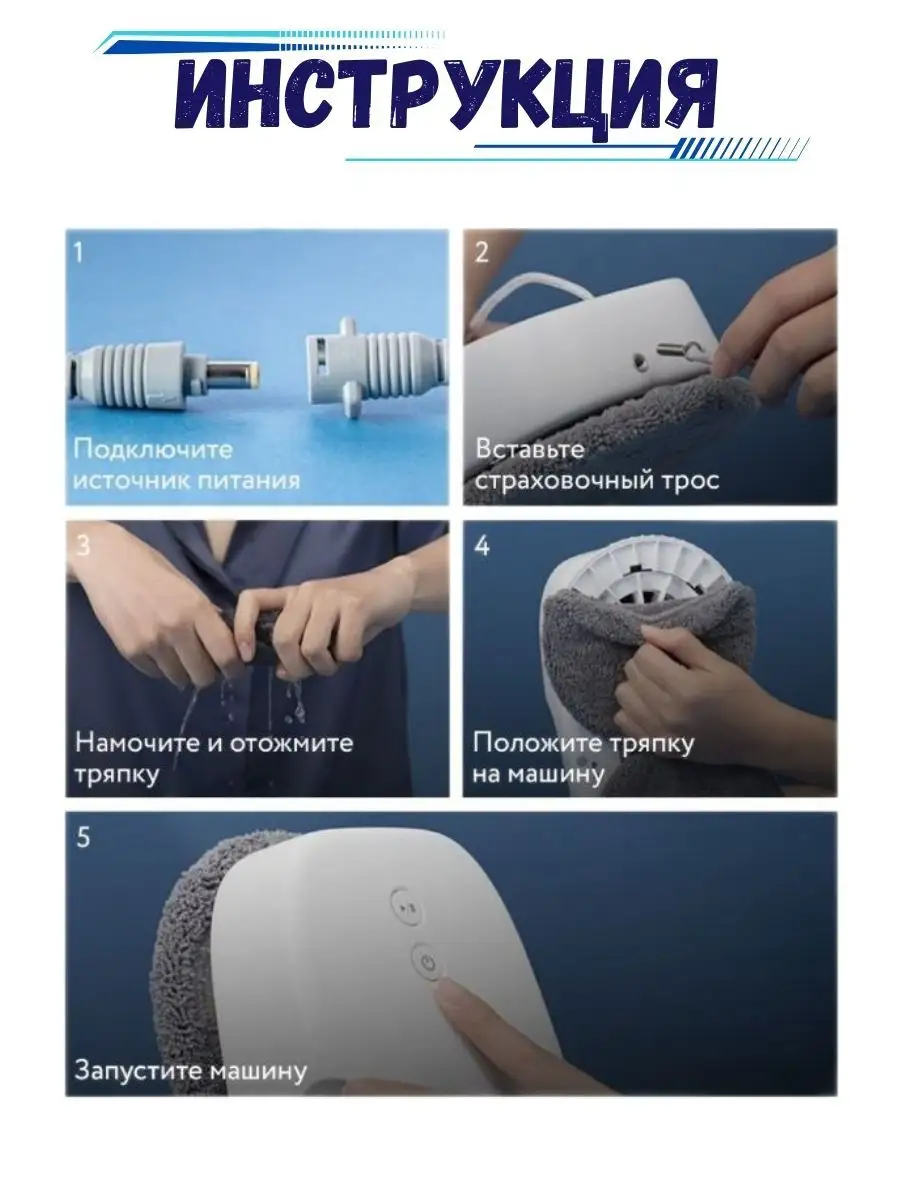 ИНСТРУКЦИЯ

1
Подключите источник питания

2
Вставьте страховочный трос

3
Намочите и отожмите тряпку

4
Положите тряпку на машину

5
Запустите машину