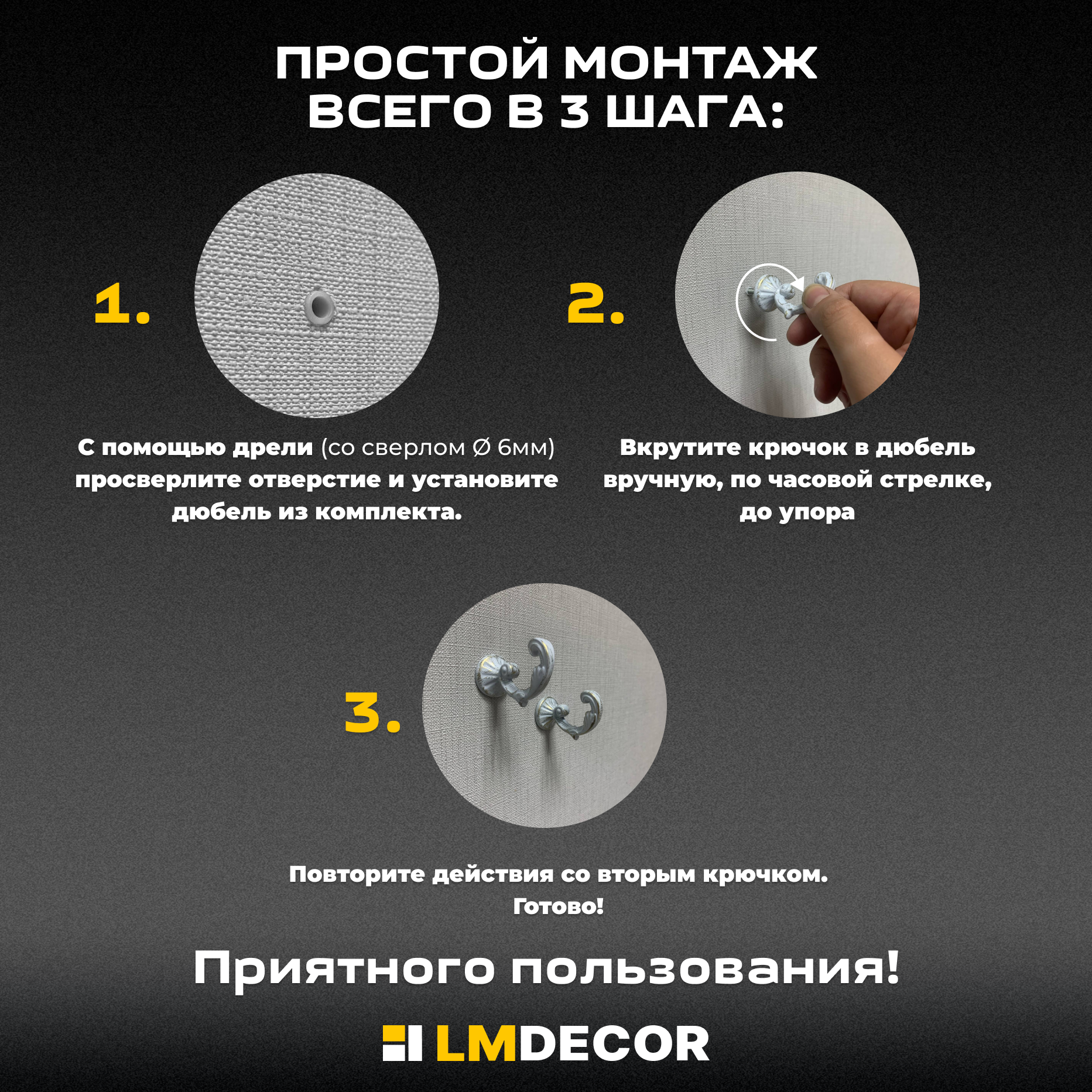 ПРОСТОЙ МОНТАЖ ВСЕГО В 3 ШАГА:

1.

С помощью дрели (со сверлом Ø 6мм) просверлите отверстие и установите дюбель из комплекта.

2.

Вкрутите крючок в дюбель вручную, по часовой стрелке, до упора

3.

Повторите действия со вторым крючком. Готово!

Приятного пользования!

LMDECOR