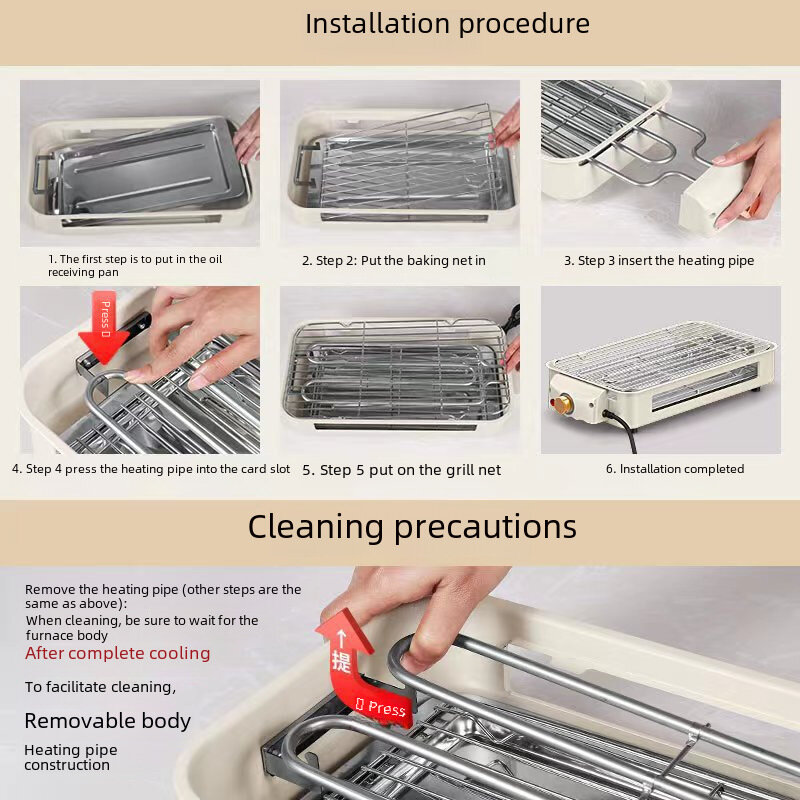 Installation procedure

1. The first step is to put in the oil receiving pan

2. Step 2: Put the baking net in

3. Step 3 insert the heating pipe

Press ▯

4. Step 4 press the heating pipe into the card slot

5. Step 5 put on the grill net

6. Installation completed

Cleaning precautions

Remove the heating pipe (other steps are the same as above):
When cleaning, be sure to wait for the furnace body
After complete cooling

To facilitate cleaning,

Removable body

Heating pipe construction

↑ 提

▯ Press