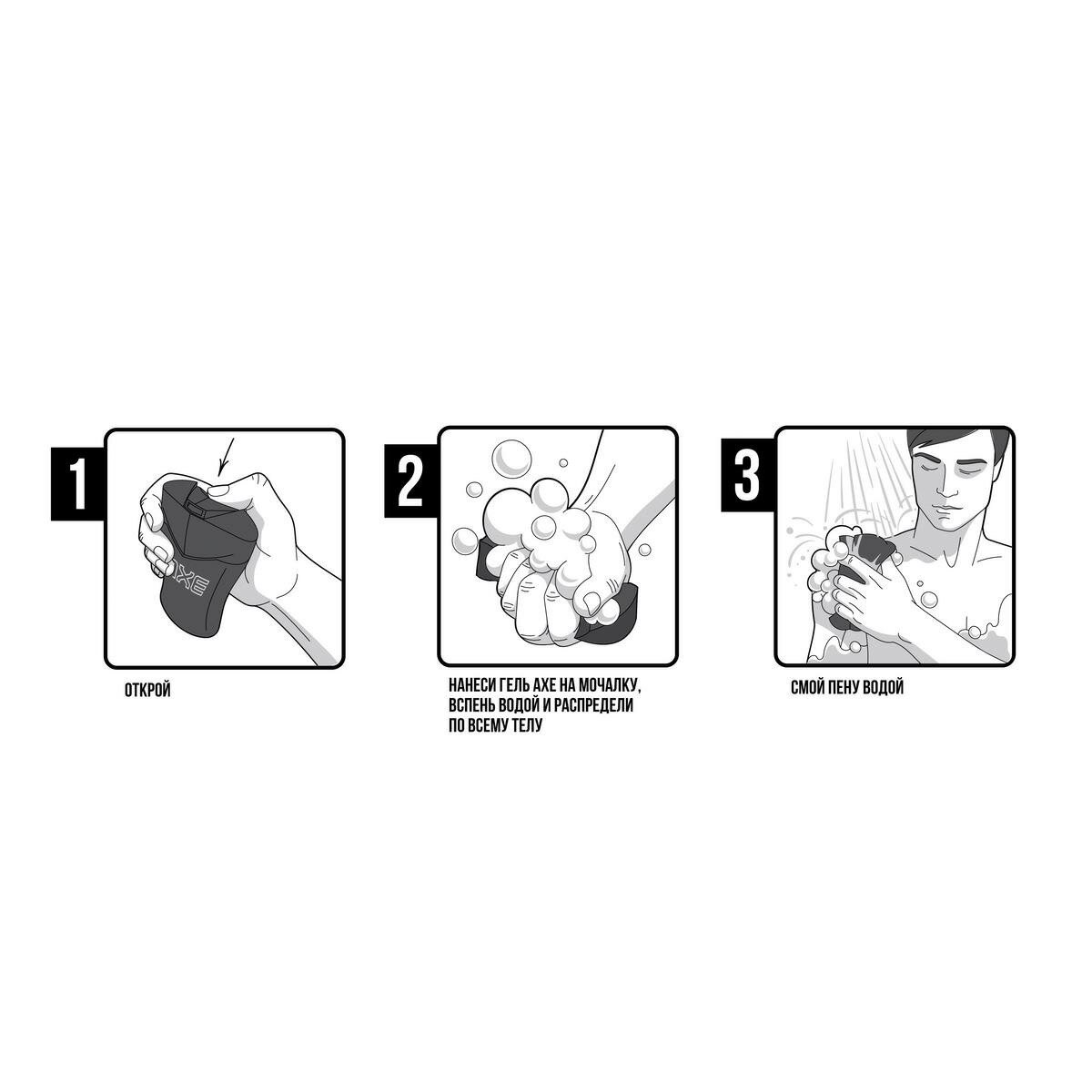 1

AXE

ОТКРОЙ

2

НАНЕСИ ГЕЛЬ AXE НА МОЧАЛКУ, ВСПЕНЬ ВОДОЙ И РАСПРЕДЕЛИ ПО ВСЕМУ ТЕЛУ

3

СМОЙ ПЕНУ ВОДОЙ