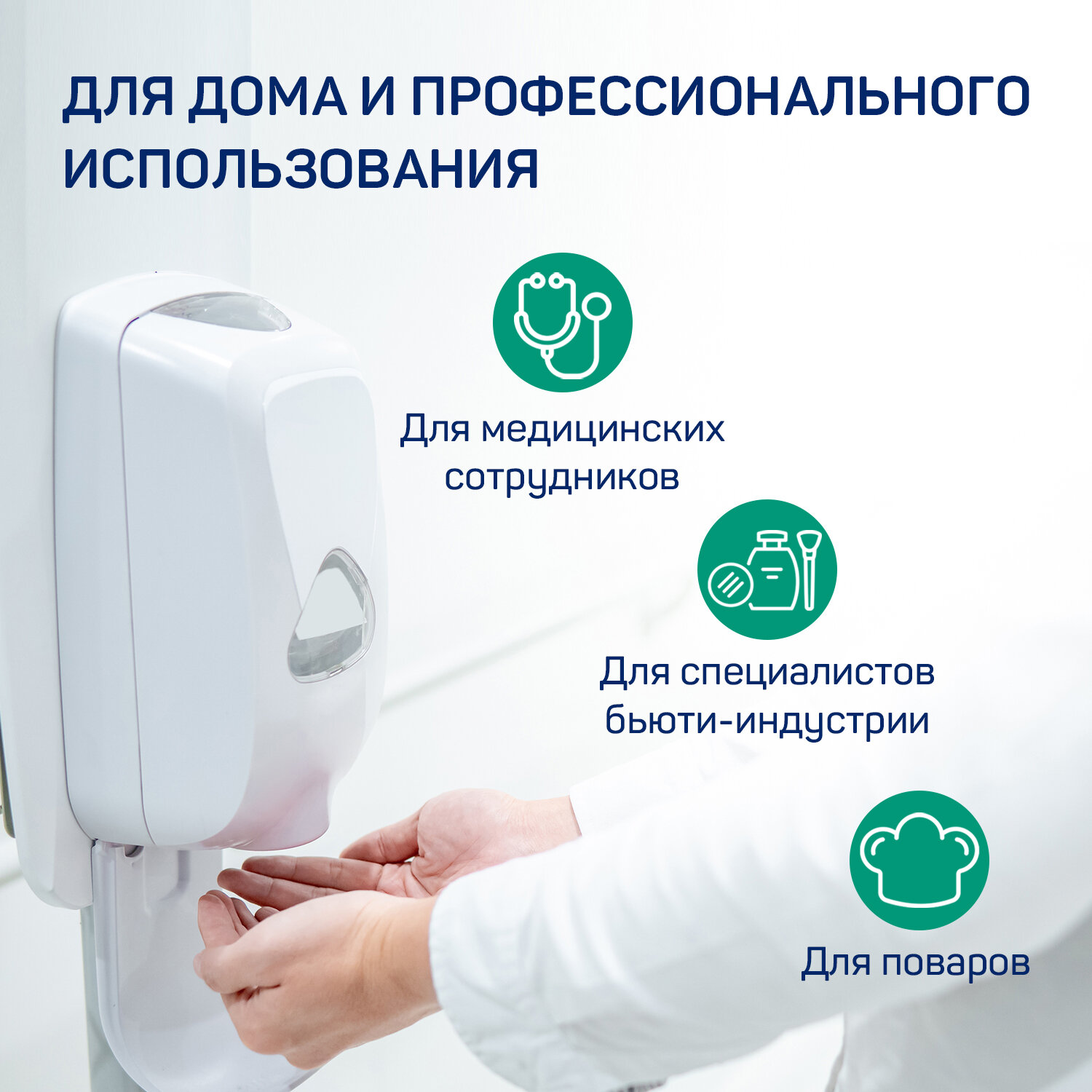 ДЛЯ ДОМА И ПРОФЕССИОНАЛЬНОГО ИСПОЛЬЗОВАНИЯ

Для медицинских сотрудников

Для специалистов бьюти-индустрии

Для поваров