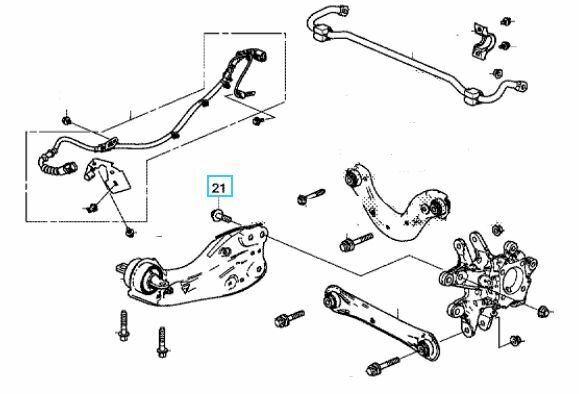 21