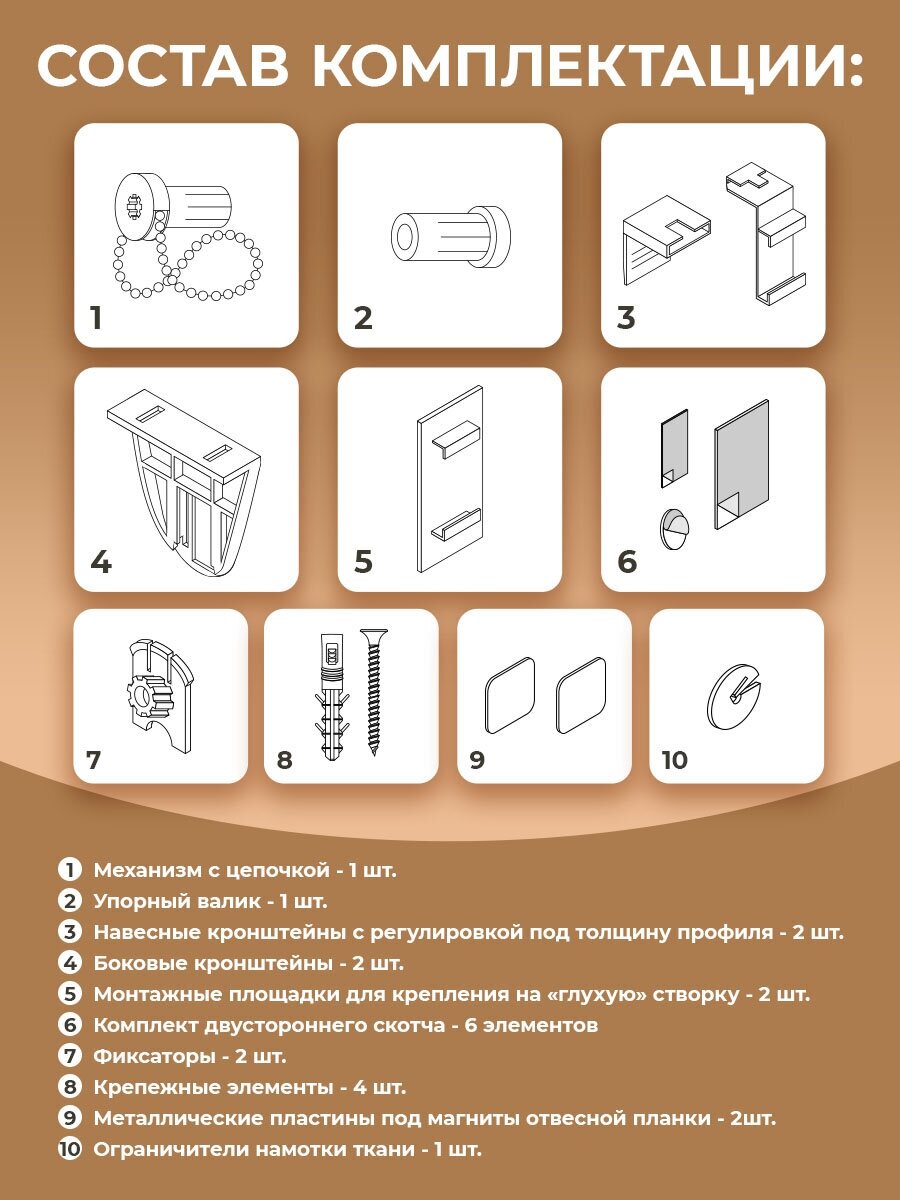 СОСТАВ КОМПЛЕКТАЦИИ:

1

2

3

4

5

6

7

8

9

10

1 Механизм с цепочкой - 1 шт.
2 Упорный валик - 1 шт.
3 Навесные кронштейны с регулировкой под толщину профиля - 2 шт.
4 Боковые кронштейны - 2 шт.
5 Монтажные площадки для крепления на «глухую» створку - 2 шт.
6 Комплект двустороннего скотча - 6 элементов
7 Фиксаторы - 2 шт.
8 Крепежные элементы - 4 шт.
9 Металлические пластины под магниты отвесной планки - 2шт.
10 Ограничители намотки ткани - 1 шт.