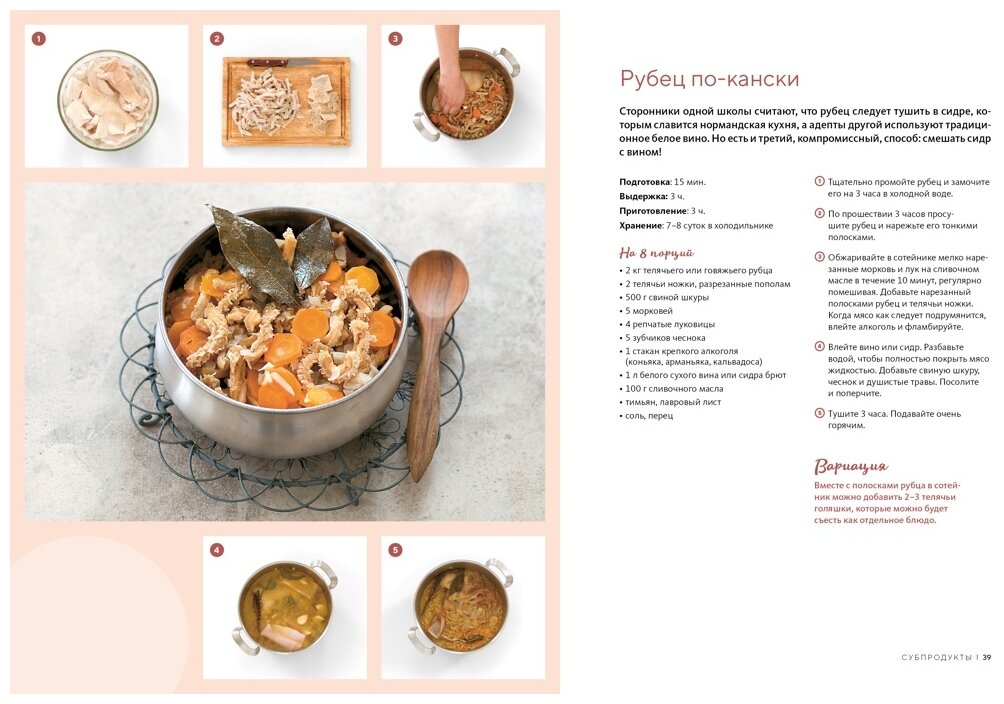 1

2

3

4

5

Рубец по-кански

Сторонники одной школы считают, что рубец следует тушить в сидре, которым славится нормандская кухня, а адепты другой используют традиционное белое вино. Но есть и третий, компромиссный, способ: смешать сидр с вином!

Подготовка: 15 мин.
Выдержка: 3 ч.
Приготовление: 3 ч.
Хранение: 7–8 суток в холодильнике

На 8 порций
• 2 кг телячьего или говяжьего рубца
• 2 телячьи ножки, разрезанные пополам
• 500 г свиной шкуры
• 5 морковей
• 4 репчатые луковицы
• 5 зубчиков чеснока
• 1 стакан крепкого алкоголя (коньяка, арманьяка, кальвадоса)
• 1 л белого сухого вина или сидра брют
• 100 г сливочного масла
• тимьян, лавровый лист
• соль, перец

1 Тщательно промойте рубец и замочите его на 3 часа в холодной воде.

2 По прошествии 3 часов просушите рубец и нарежьте его тонкими полосками.

3 Обжаривайте в сотейнике мелко нарезанные морковь и лук на сливочном масле в течение 10 минут, регулярно помешивая. Добавьте нарезанный полосками рубец и телячьи ножки. Когда мясо как следует подрумянится, влейте алкоголь и фламбируйте.

4 Влейте вино или сидр. Разбавьте водой, чтобы полностью покрыть мясо жидкостью. Добавьте свиную шкуру, чеснок и душистые травы. Посолите и поперчите.

5 Тушите 3 часа. Подавайте очень горячим.

Вариация
Вместе с полосками рубца в сотейник можно добавить 2–3 телячьи голяшки, которые можно будет съесть как отдельное блюдо.

СУБПРОДУКТЫ | 39