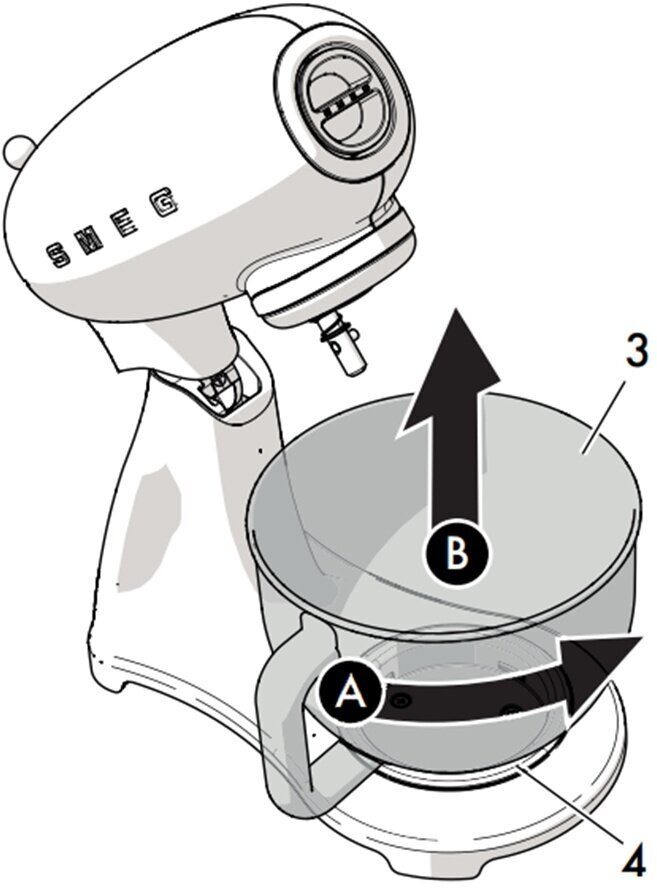 SMEG
3
B
A
4