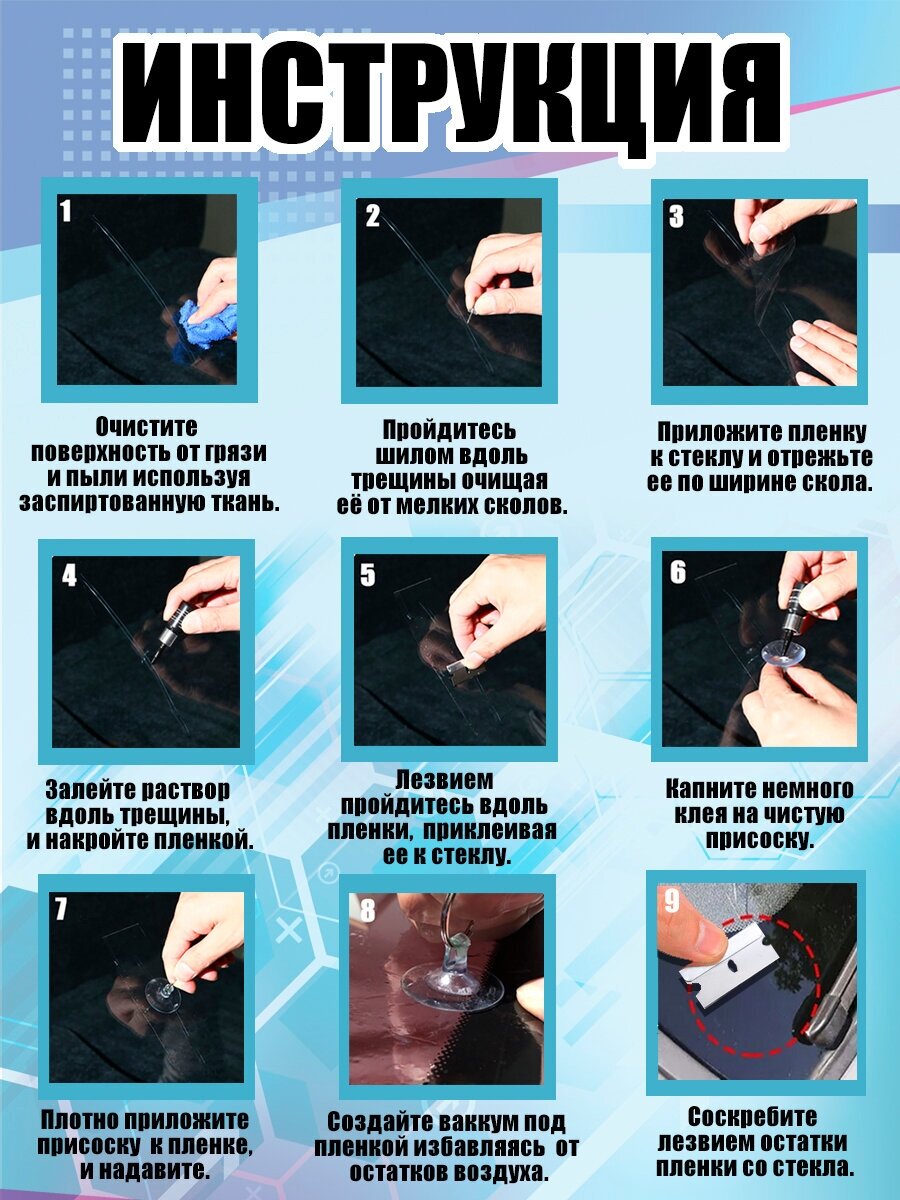 ИНСТРУКЦИЯ

1

Очистите поверхность от грязи и пыли используя заспиртованную ткань.

2

Пройдитесь шилом вдоль трещины очищая её от мелких сколов.

3

Приложите пленку к стеклу и отрежьте ее по ширине скола.

4

Залейте раствор вдоль трещины, и накройте пленкой.

5

Лезвием пройдитесь вдоль пленки, приклеивая ее к стеклу.

6

Капните немного клея на чистую присоску.

7

Плотно приложите присоску к пленке, и надавите.

8

Создайте ваккум под пленкой избавляясь от остатков воздуха.

9

Соскребите лезвием остатки пленки со стекла.