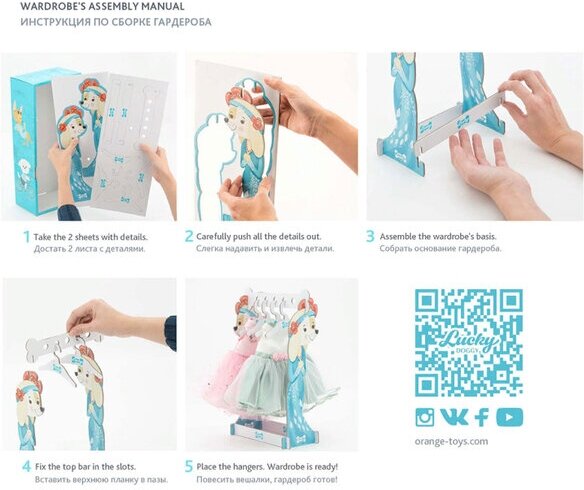 WARDROBE'S ASSEMBLY MANUAL
ИНСТРУКЦИЯ ПО СБОРКЕ ГАРДЕРОБА

1 Take the 2 sheets with details.
Достать 2 листа с деталями.

2 Carefully push all the details out.
Слегка надавить и извлечь детали.

3 Assemble the wardrobe's basis.
Собрать основание гардероба.

4 Fix the top bar in the slots.
Вставить верхнюю планку в пазы.

5 Place the hangers. Wardrobe is ready!
Повесить вешалки, гардероб готов!

Lucky DOGGY

orange-toys.com