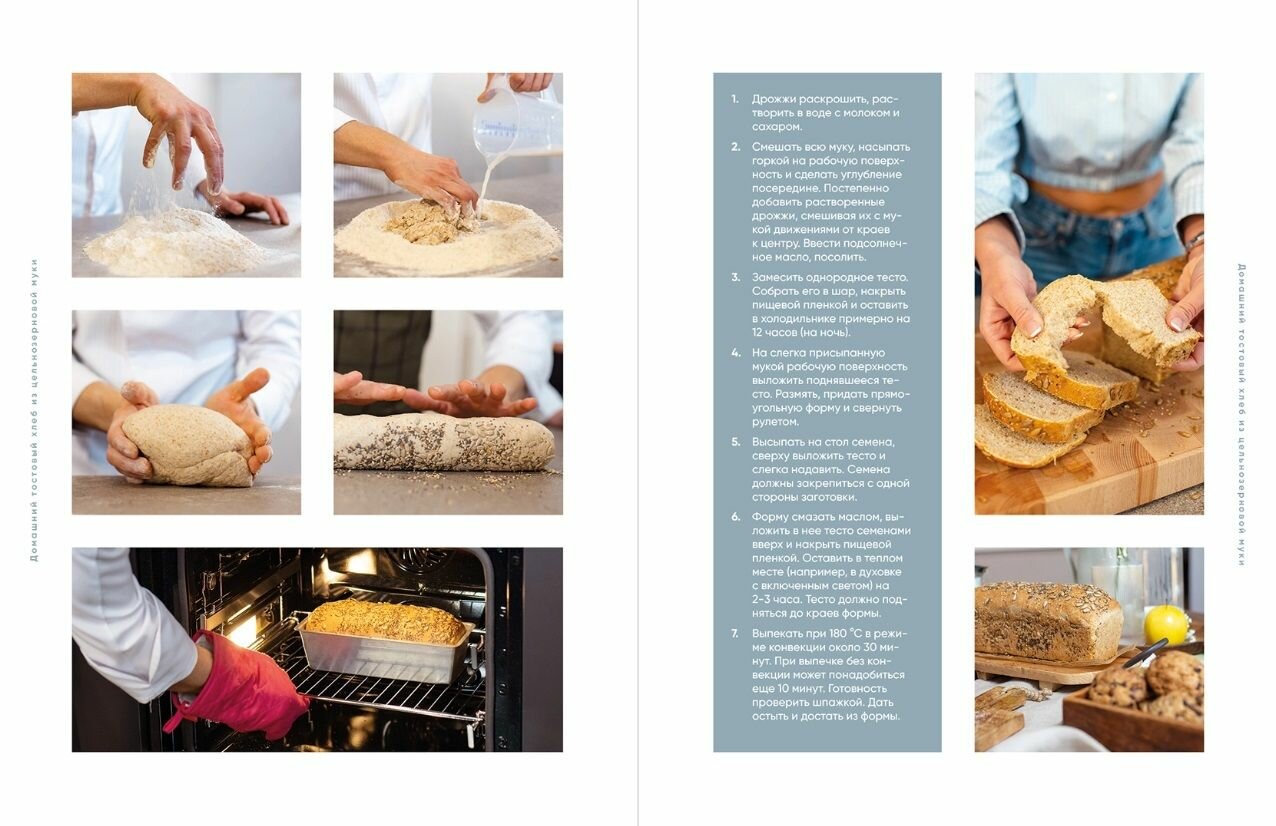 Домашний тостовый хлеб из цельнозерновой муки

1. Дрожжи раскрошить, растворить в воде с молоком и сахаром.

2. Смешать всю муку, насыпать горкой на рабочую поверхность и сделать углубление посередине. Постепенно добавить растворенные дрожжи, смешивая их с мукой движениями от краев к центру. Ввести подсолнечное масло, посолить.

3. Замесить однородное тесто. Собрать его в шар, накрыть пищевой пленкой и оставить в холодильнике примерно на 12 часов (на ночь).

4. На слегка присыпанную мукой рабочую поверхность выложить поднявшееся тесто. Размять, придать прямоугольную форму и свернуть рулетом.

5. Высыпать на стол семена, сверху выложить тесто и слегка надавить. Семена должны закрепиться с одной стороны заготовки.

6. Форму смазать маслом, выложить в нее тесто семенами вверх и накрыть пищевой пленкой. Оставить в теплом месте (например, в духовке с включенным светом) на 2–3 часа. Тесто должно подняться до краев формы.

7. Выпекать при 180 °C в режиме конвекции около 30 минут. При выпечке без конвекции может понадобиться еще 10 минут. Готовность проверить шпажкой. Дать остыть и достать из формы.

Домашний тостовый хлеб из цельнозерновой муки