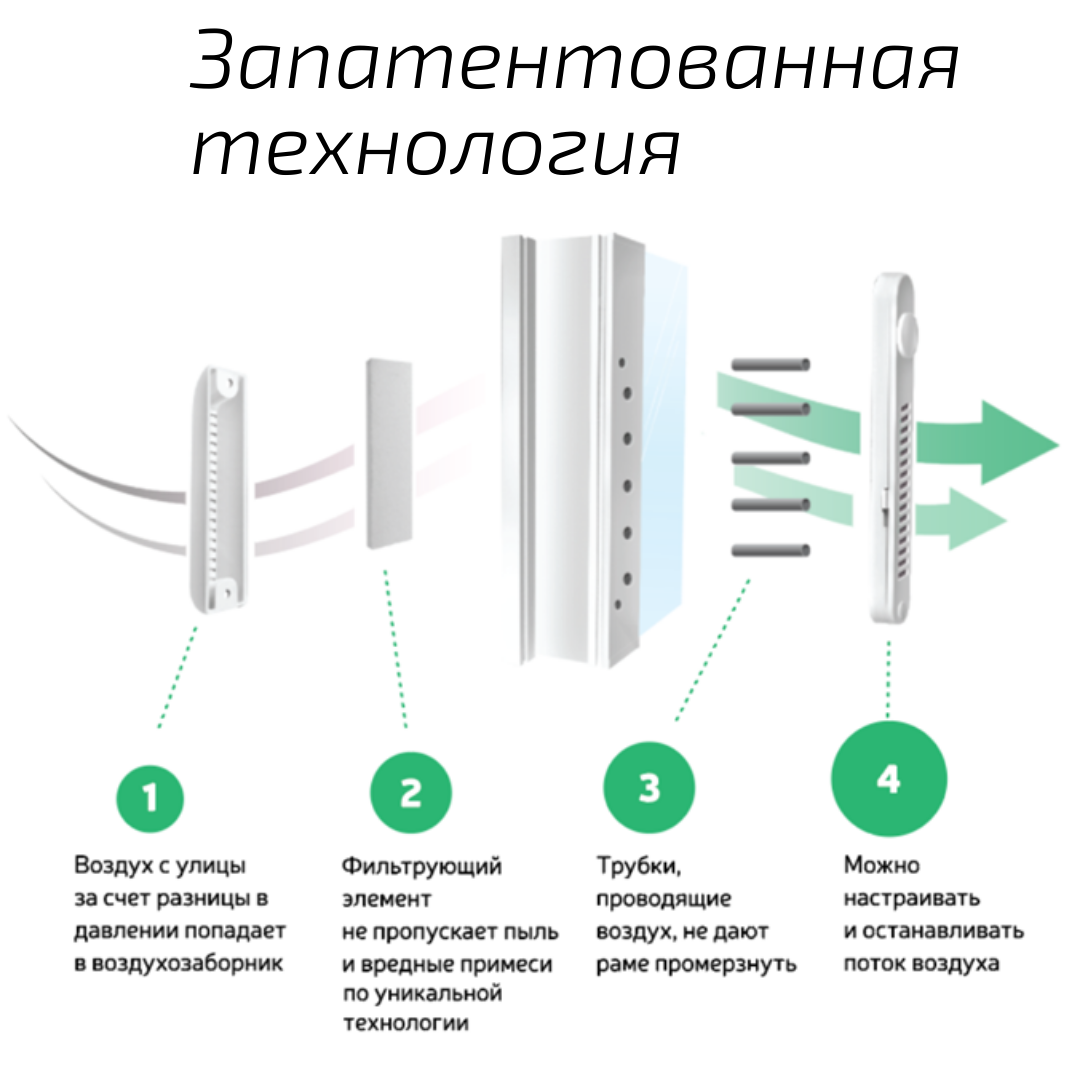 Запатентованная технология

1

Воздух с улицы за счет разницы в давлении попадает в воздухозаборник

2

Фильтрующий элемент не пропускает пыль и вредные примеси по уникальной технологии

3

Трубки, проводящие воздух, не дают раме промерзнуть

4

Можно настраивать и останавливать поток воздуха