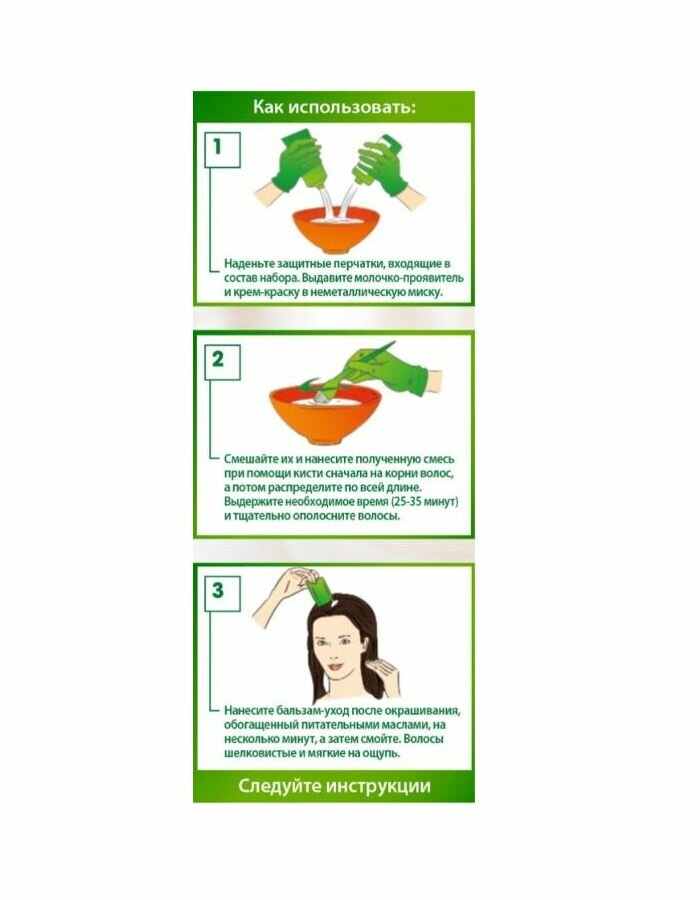 Как использовать:

1

Наденьте защитные перчатки, входящие в состав набора. Выдавите молочко-проявитель и крем-краску в неметаллическую миску.

2

Смешайте их и нанесите полученную смесь при помощи кисти сначала на корни волос, а потом распределите по всей длине. Выдержите необходимое время (25-35 минут) и тщательно ополосните волосы.

3

Нанесите бальзам-уход после окрашивания, обогащенный питательными маслами, на несколько минут, а затем смойте. Волосы шелковистые и мягкие на ощупь.

Следуйте инструкции