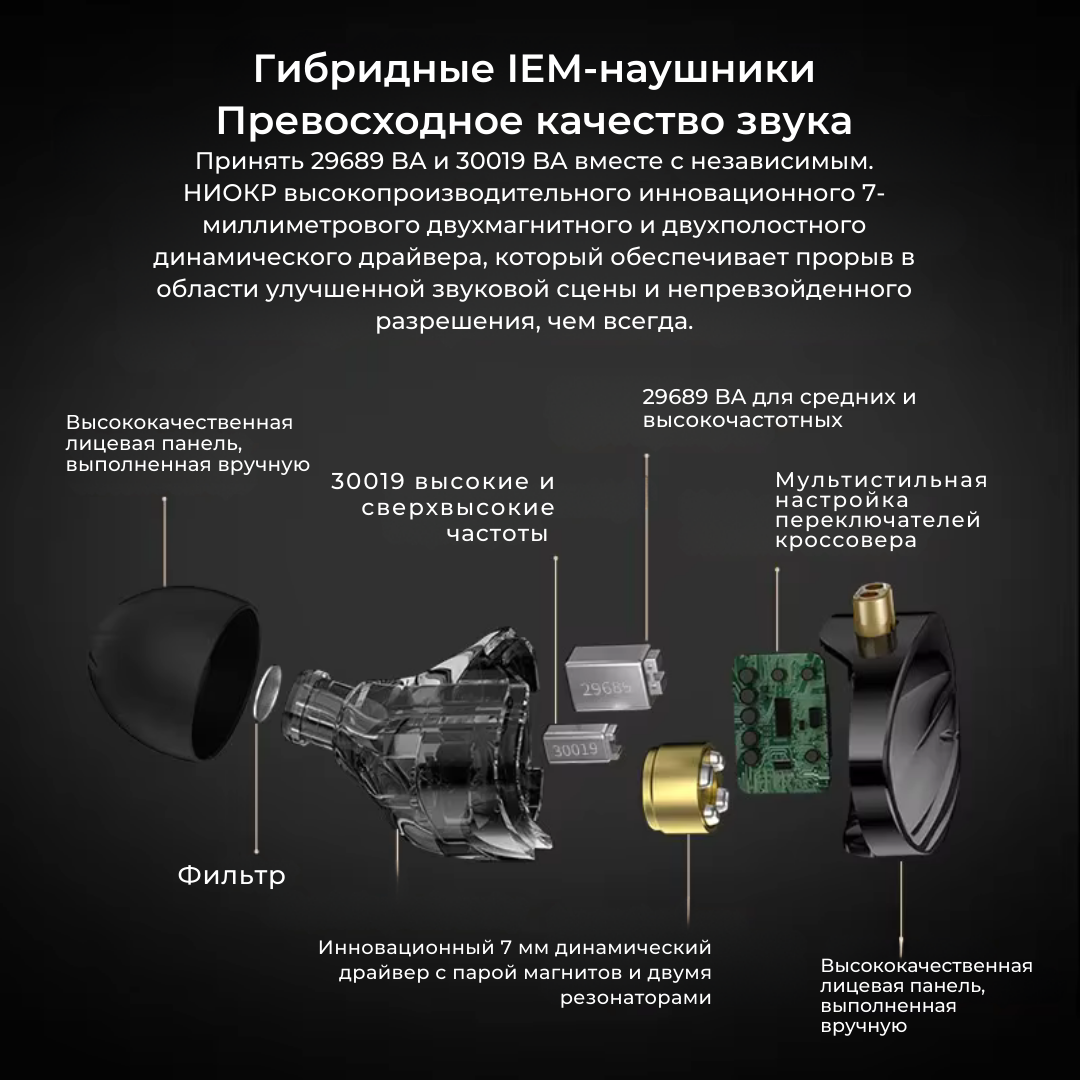 Гибридные IEM-наушники
Превосходное качество звука

Принять 29689 BA и 30019 BA вместе с независимым. НИОКР высокопроизводительного инновационного 7-миллиметрового двухмагнитного и двухполостного динамического драйвера, который обеспечивает прорыв в области улучшенной звуковой сцены и непревзойденного разрешения, чем всегда.

Высококачественная лицевая панель, выполненная вручную

30019 высокие и сверхвысокие частоты

29689 BA для средних и высокочастотных

Мультистильная настройка переключателей кроссовера

29689

30019

Фильтр

Инновационный 7 мм динамический драйвер с парой магнитов и двумя резонаторами

Высококачественная лицевая панель, выполненная вручную