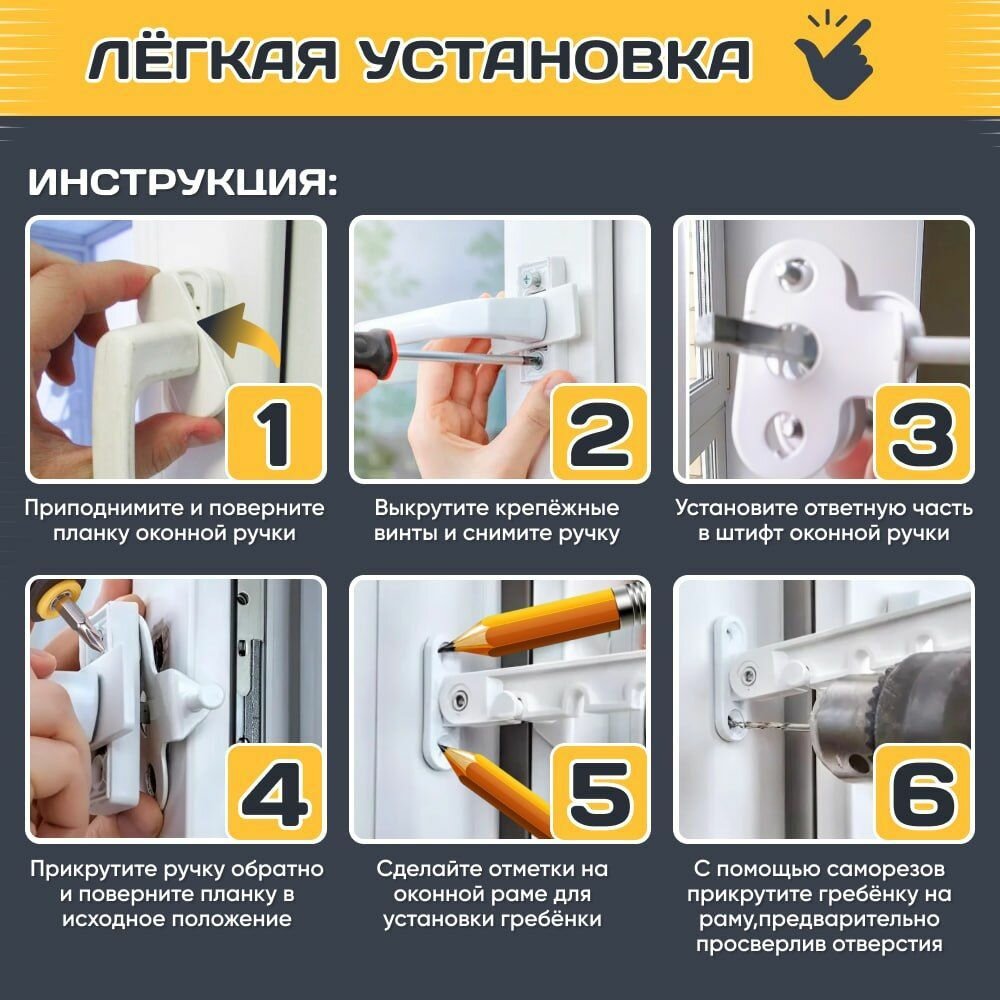 ЛЁГКАЯ УСТАНОВКА

ИНСТРУКЦИЯ:

1

Приподнимите и поверните планку оконной ручки

2

Выкрутите крепёжные винты и снимите ручку

3

Установите ответную часть в штифт оконной ручки

4

Прикрутите ручку обратно и поверните планку в исходное положение

5

Сделайте отметки на оконной раме для установки гребёнки

6

С помощью саморезов прикрутите гребёнку на раму,предварительно просверлив отверстия