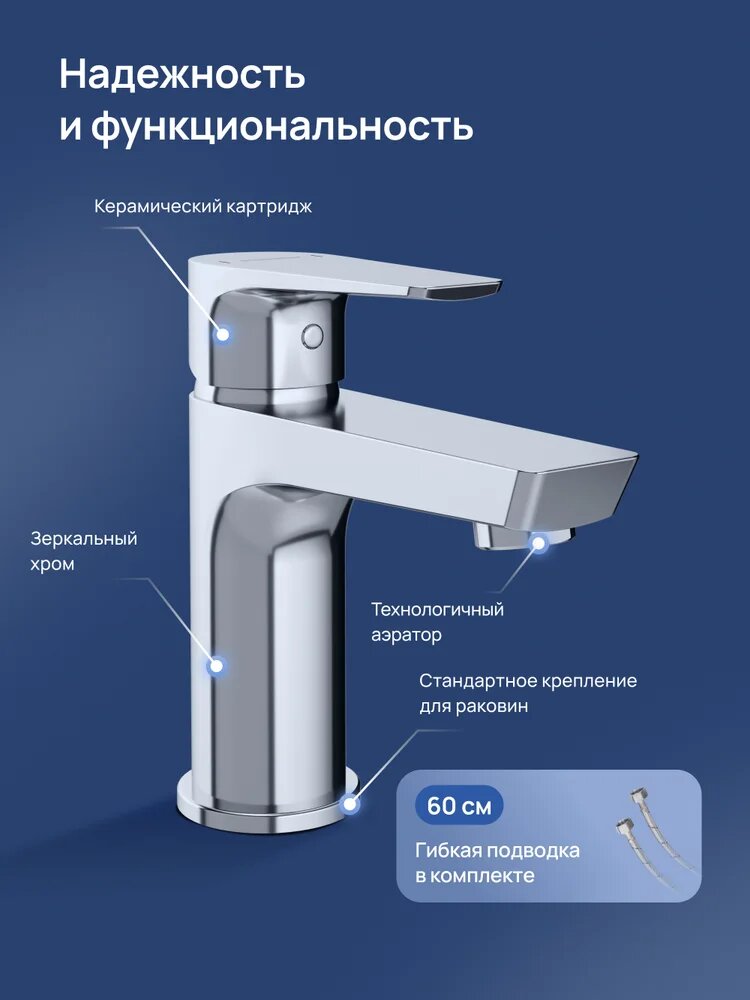 Надежность и функциональность

Керамический картридж

Зеркальный хром

Технологичный аэратор

Стандартное крепление для раковин

60 см

Гибкая подводка в комплекте