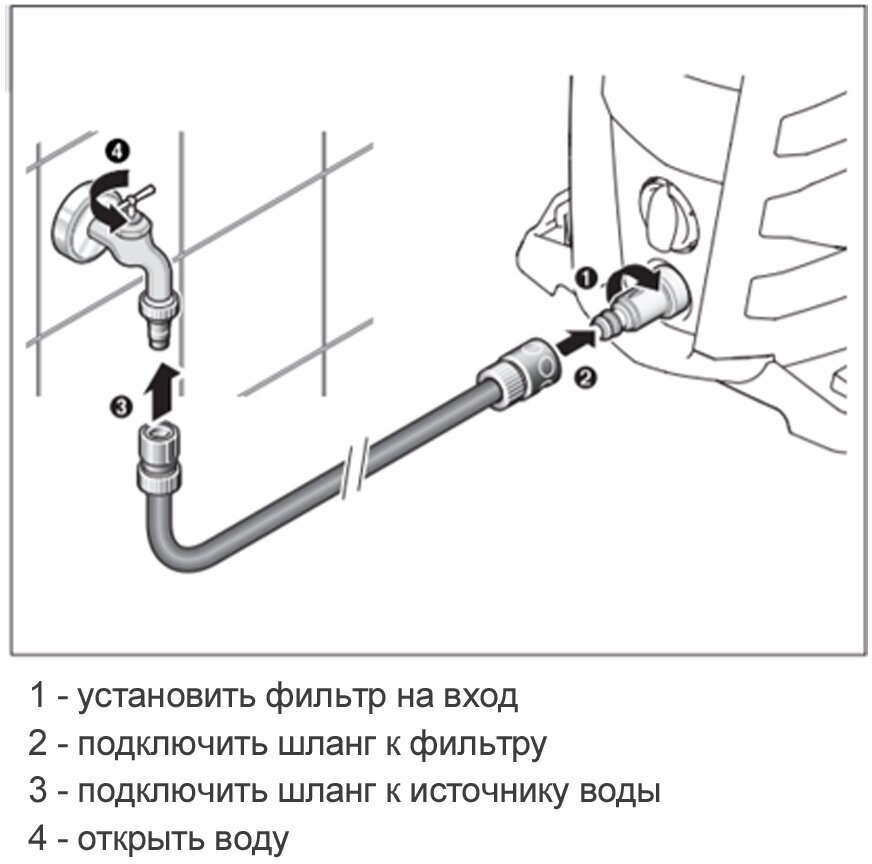 4

1

2

3

1 - установить фильтр на вход
2 - подключить шланг к фильтру
3 - подключить шланг к источнику воды
4 - открыть воду