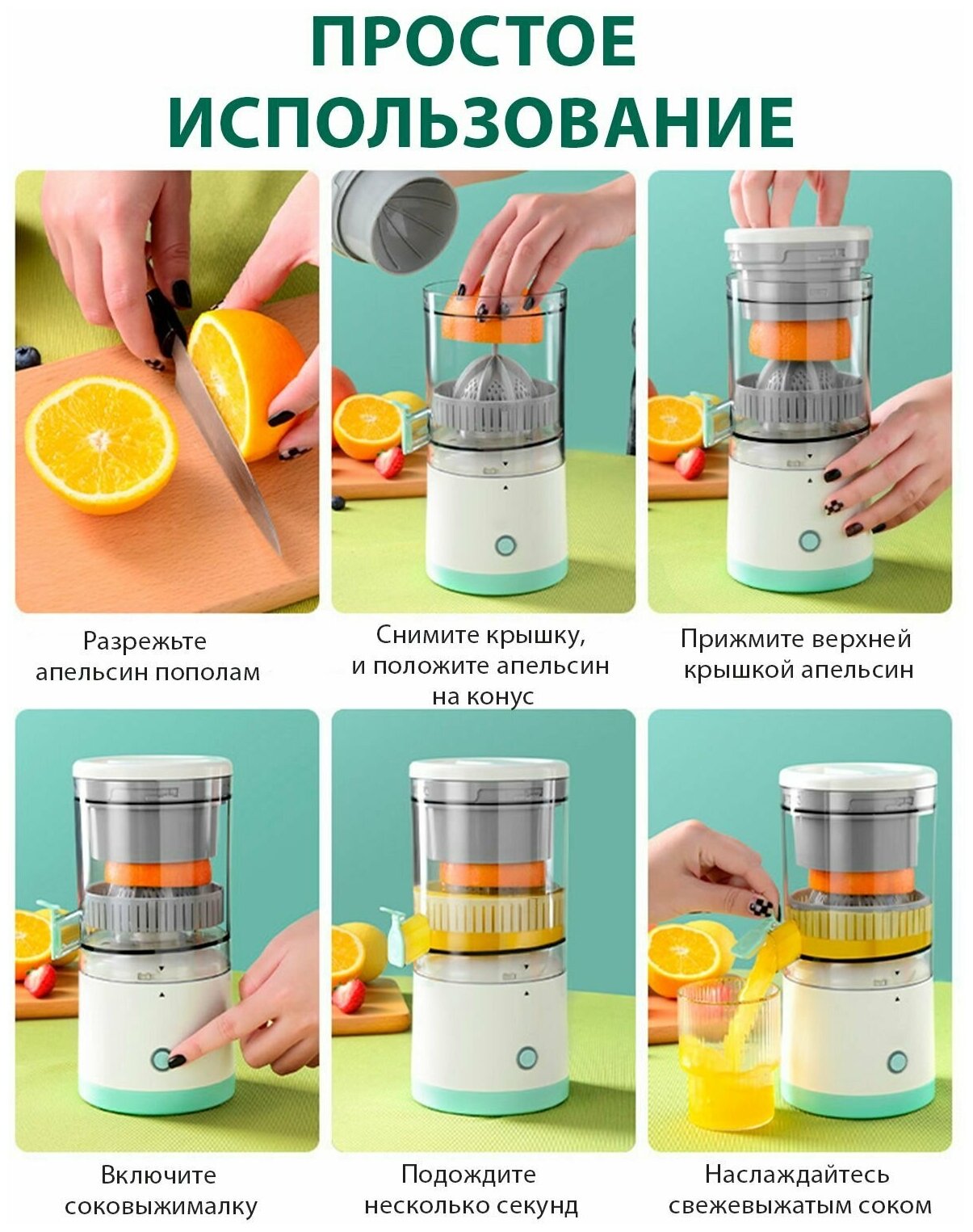 ПРОСТОЕ ИСПОЛЬЗОВАНИЕ

Разрежьте апельсин пополам

Снимите крышку, и положите апельсин на конус

Прижмите верхней крышкой апельсин

Включите соковыжималку

Подождите несколько секунд

Наслаждайтесь свежевыжатым соком