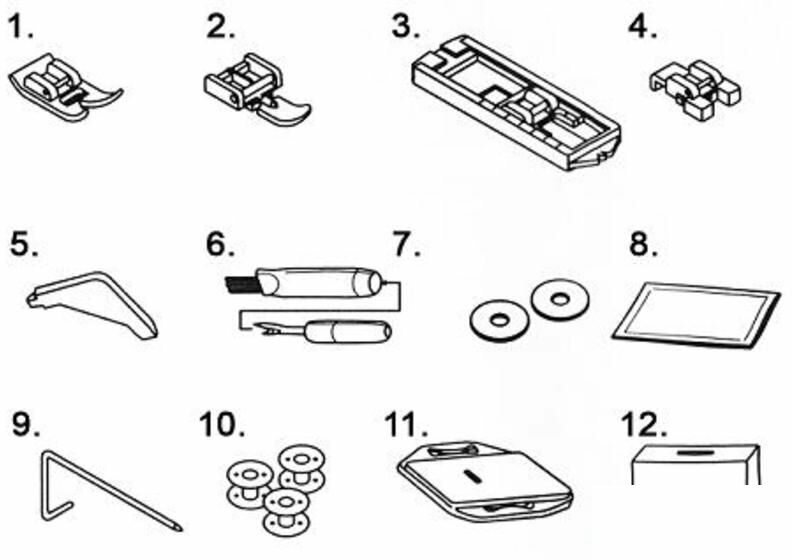 1.
2.
3.
4.
5.
6.
7.
8.
9.
10.
11.
12.