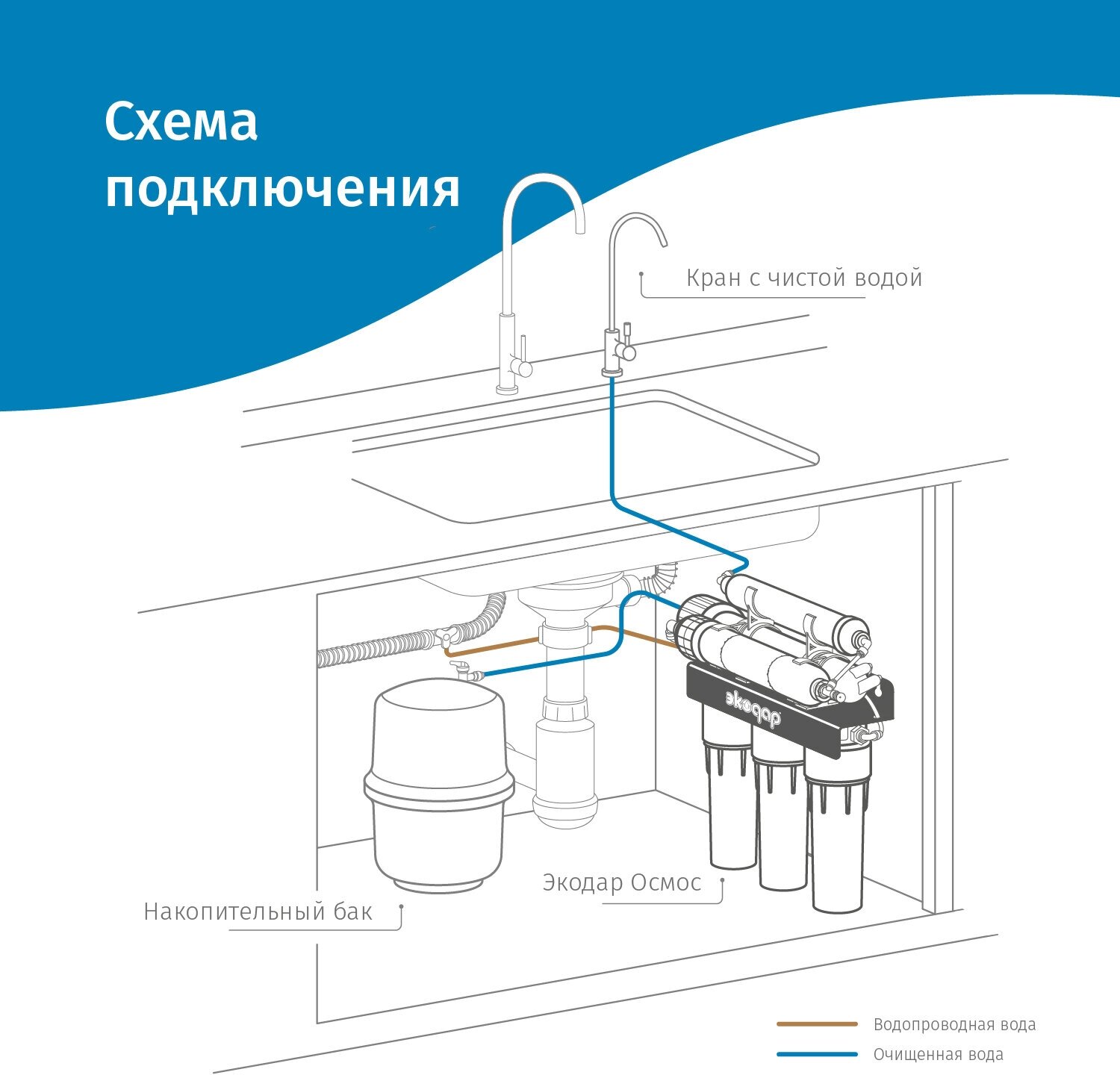 Схема подключения

Кран с чистой водой

экодар

Экодар Осмос

Накопительный бак

Водопроводная вода

Очищенная вода