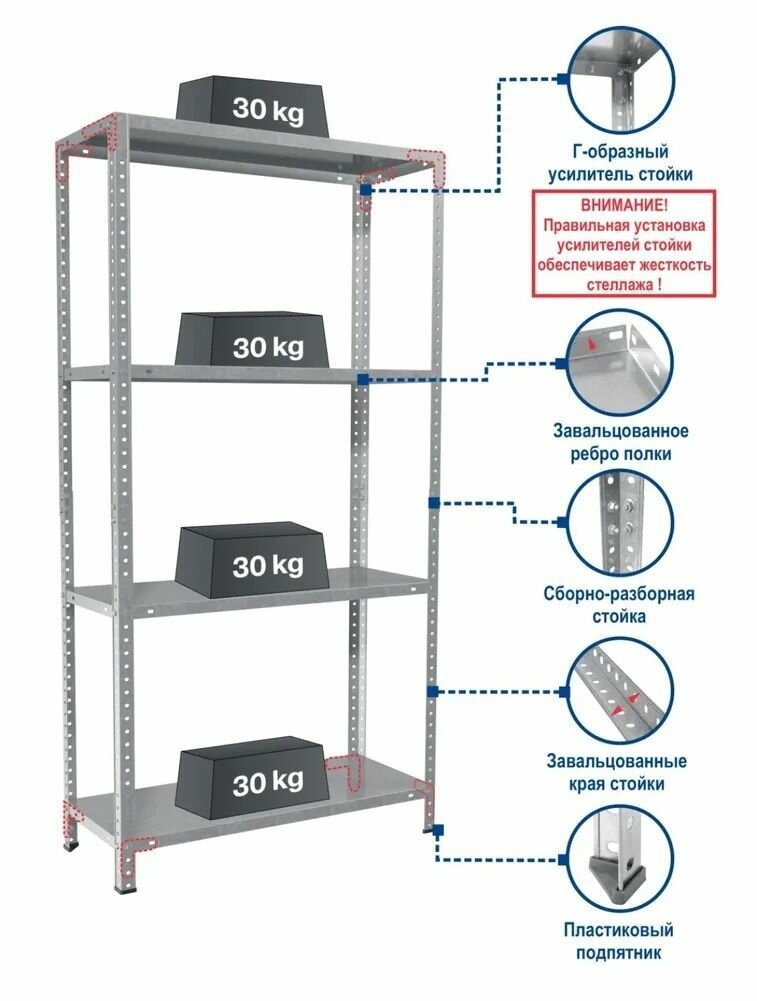 30 kg

30 kg

30 kg

30 kg

Г-образный усилитель стойки

ВНИМАНИЕ! Правильная установка усилителей стойки обеспечивает жесткость стеллажа !

Завальцованное ребро полки

Сборно-разборная стойка

Завальцованные края стойки

Пластиковый подпятник