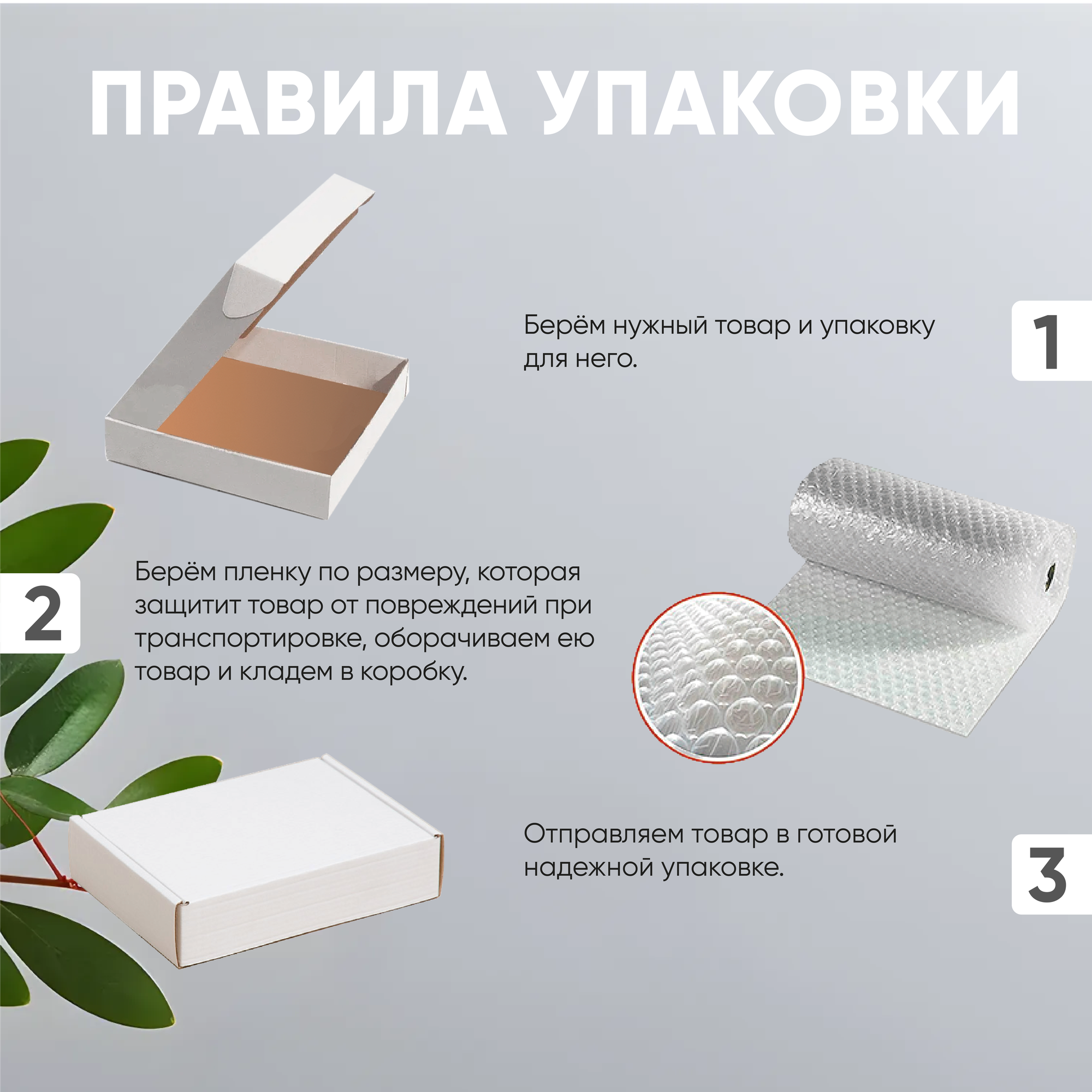 ПРАВИЛА УПАКОВКИ

Берём нужный товар и упаковку для него.

1

2

Берём пленку по размеру, которая защитит товар от повреждений при транспортировке, оборачиваем ею товар и кладем в коробку.

Отправляем товар в готовой надежной упаковке.

3