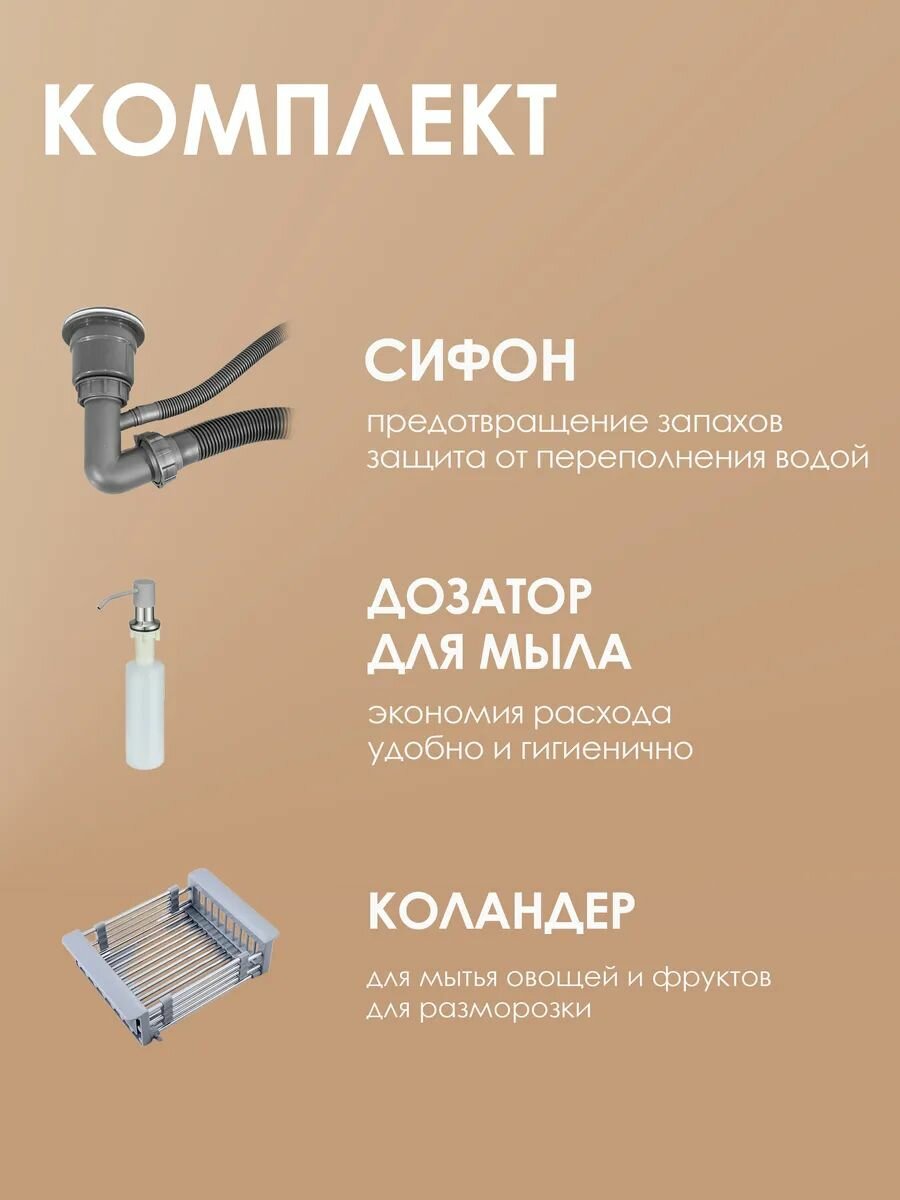 КОМПЛЕКТ

СИФОН

предотвращение запахов
защита от переполнения водой

ДОЗАТОР
ДЛЯ МЫЛА

экономия расхода
удобно и гигиенично

КОЛАНДЕР

для мытья овощей и фруктов
для разморозки