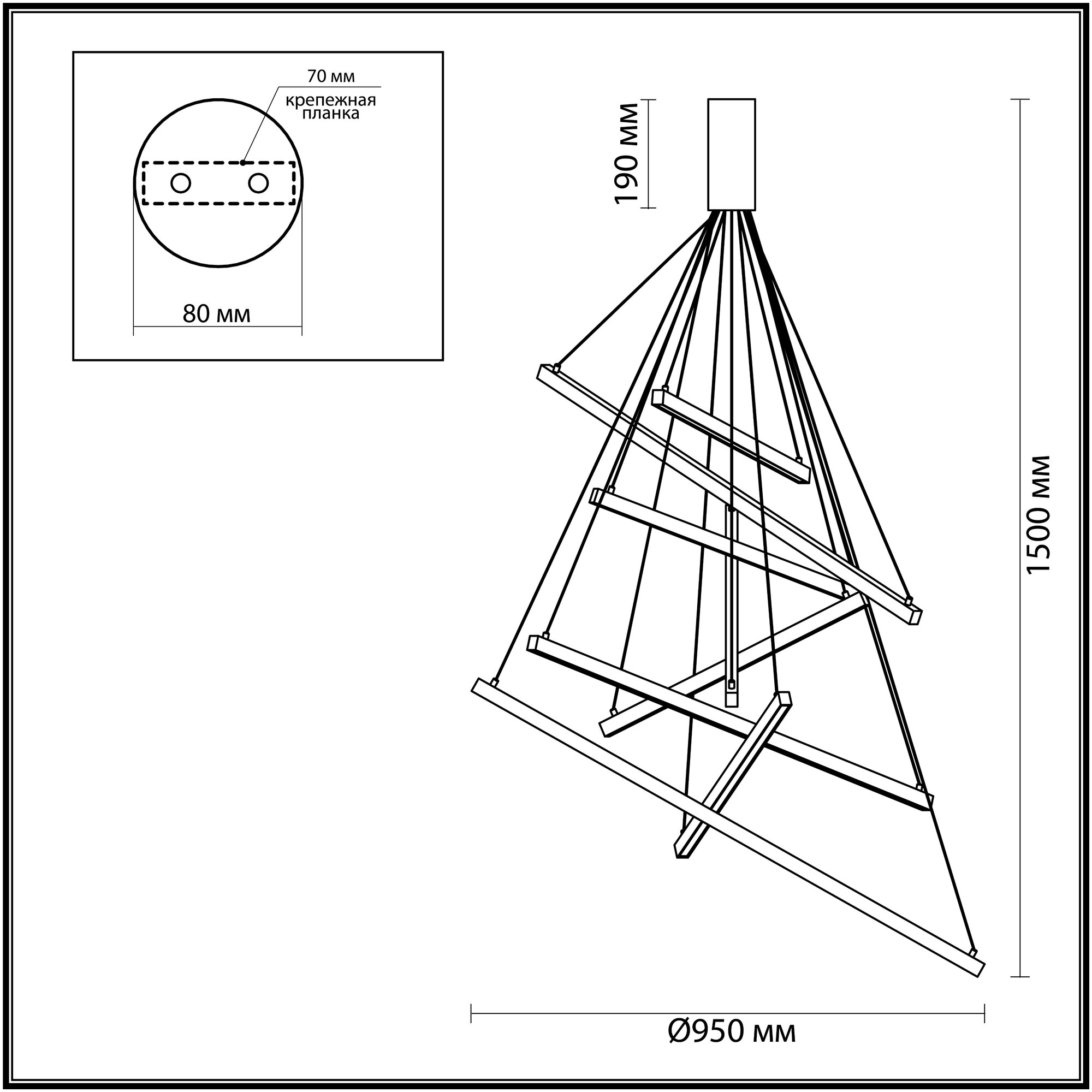 70 мм
крепежная планка
80 мм
190 мм
1500 мм
Ø950 мм