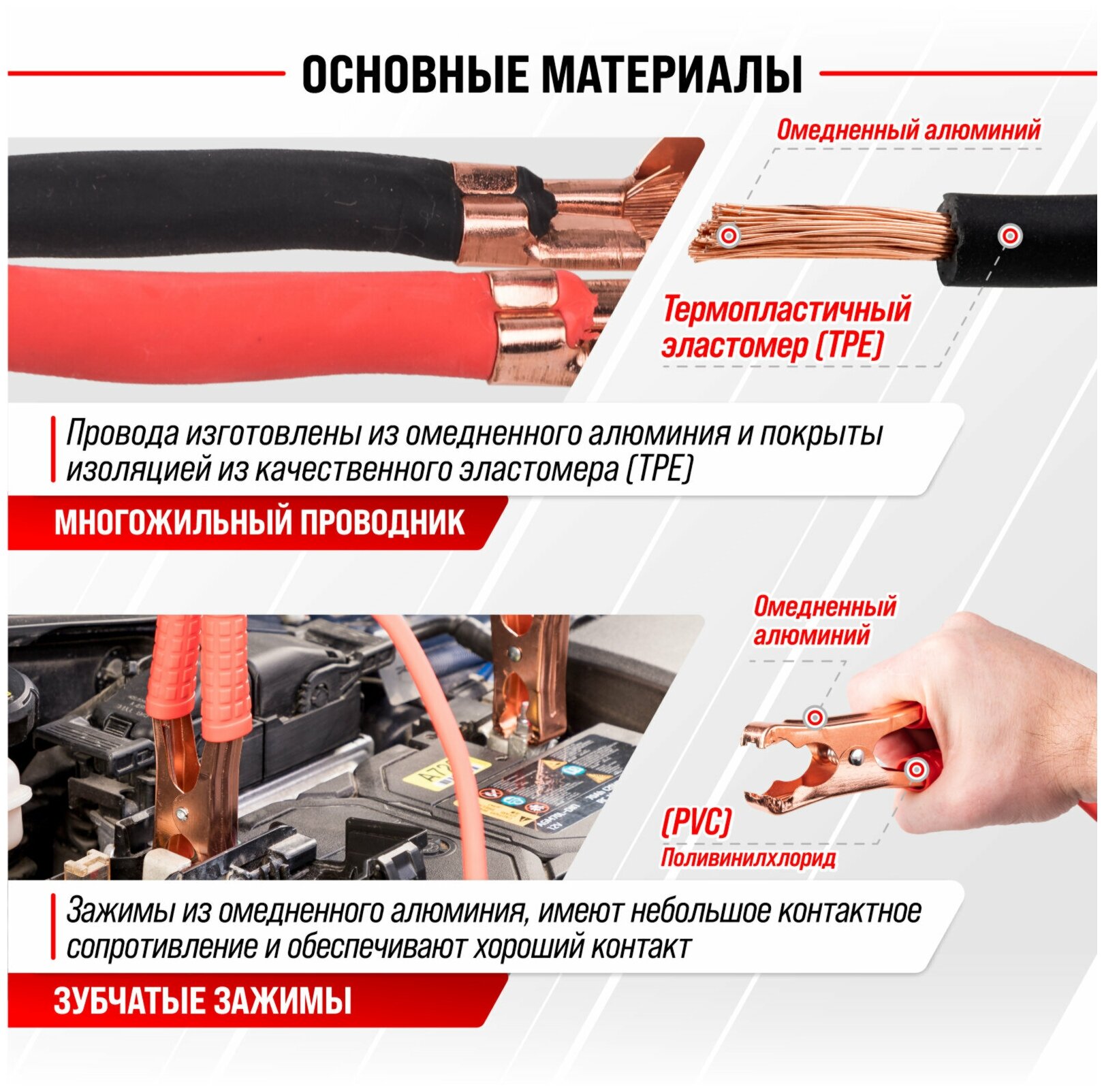 ОСНОВНЫЕ МАТЕРИАЛЫ

Омедненный алюминий

Термопластичный эластомер (TPE)

Провода изготовлены из омедненного алюминия и покрыты изоляцией из качественного эластомера (TPE)

МНОГОЖИЛЬНЫЙ ПРОВОДНИК

Омедненный алюминий

(PVC)
Поливинилхлорид

Зажимы из омедненного алюминия, имеют небольшое контактное сопротивление и обеспечивают хороший контакт

ЗУБЧАТЫЕ ЗАЖИМЫ