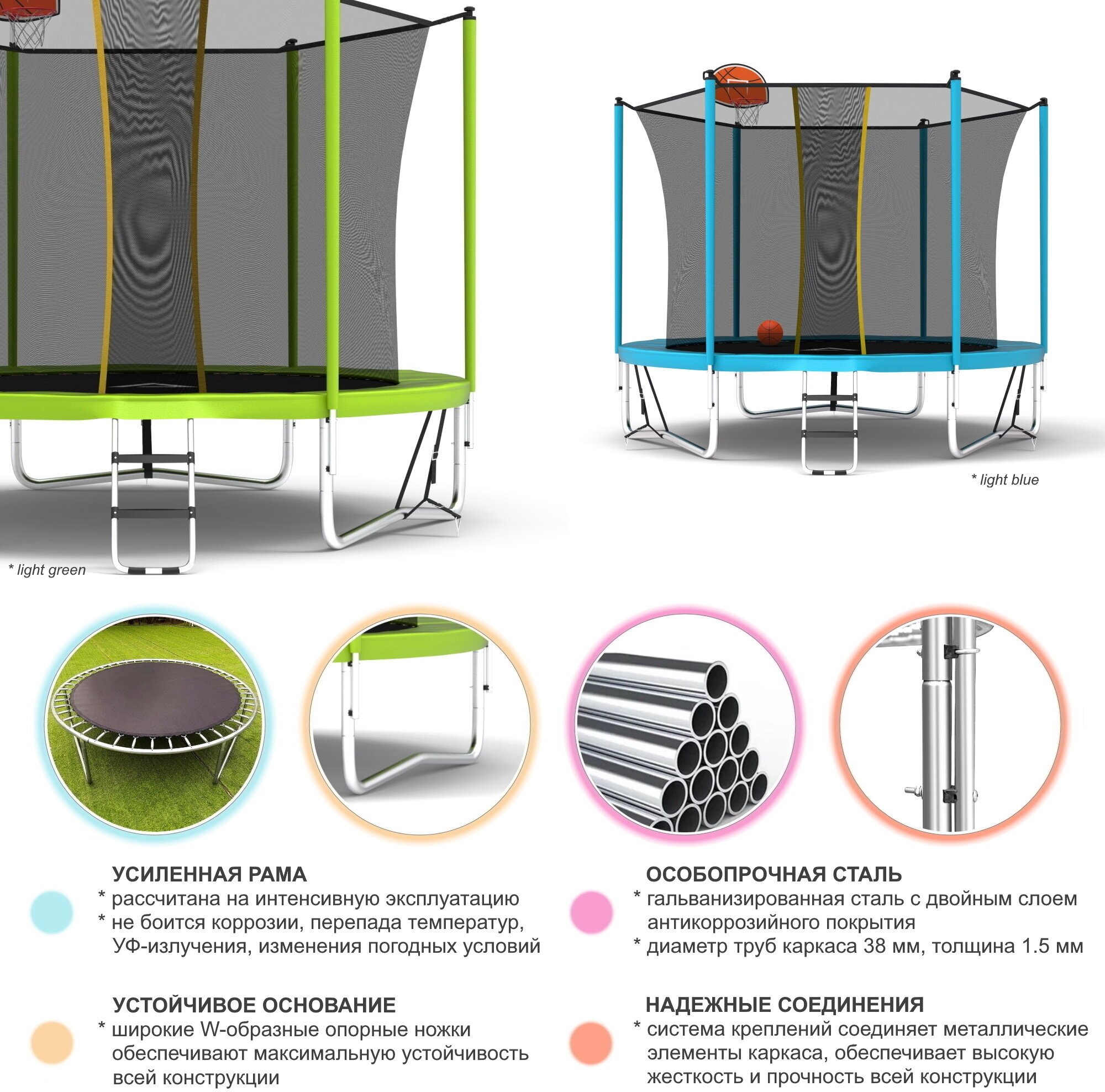 * light blue

* light green

УСИЛЕННАЯ РАМА
* рассчитана на интенсивную эксплуатацию
* не боится коррозии, перепада температур, УФ-излучения, изменения погодных условий

УСТОЙЧИВОЕ ОСНОВАНИЕ
* широкие W-образные опорные ножки обеспечивают максимальную устойчивость всей конструкции

ОСОБОПРОЧНАЯ СТАЛЬ
* гальванизированная сталь с двойным слоем антикоррозийного покрытия
* диаметр труб каркаса 38 мм, толщина 1.5 мм

НАДЕЖНЫЕ СОЕДИНЕНИЯ
* система креплений соединяет металлические элементы каркаса, обеспечивает высокую жесткость и прочность всей конструкции