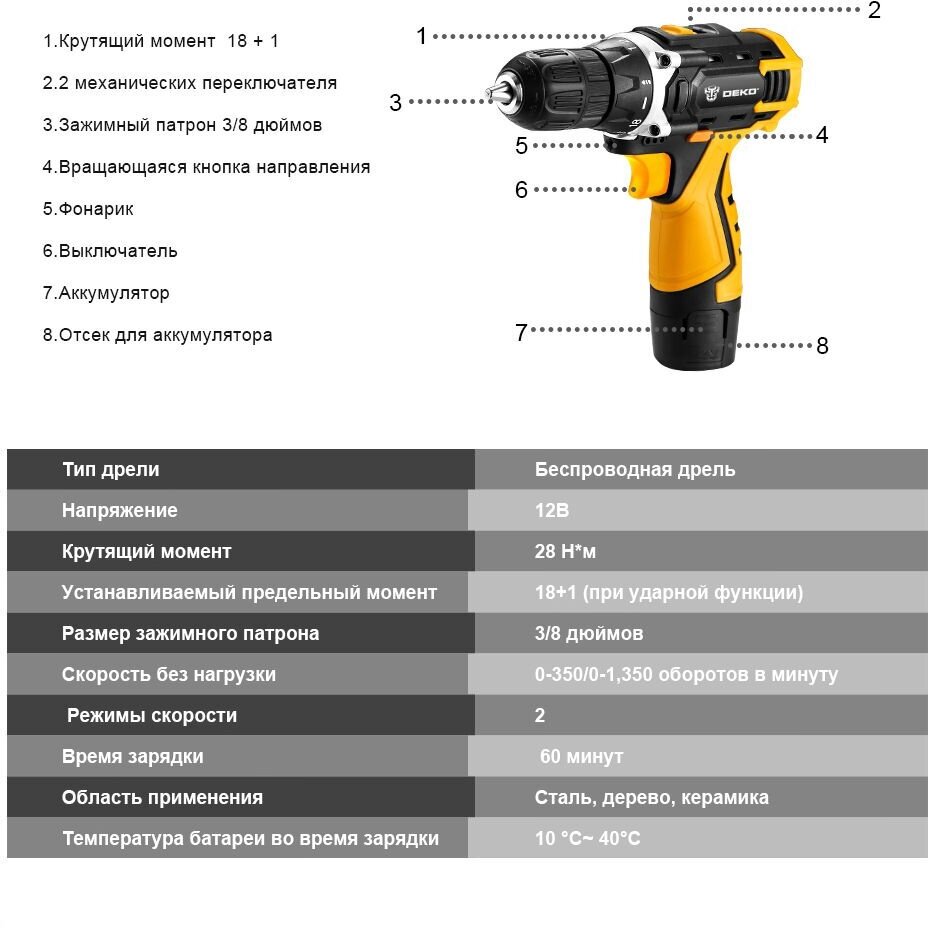 1.Крутящий момент 18 + 1

2.2 механических переключателя

3.Зажимный патрон 3/8 дюймов

4.Вращающаяся кнопка направления

5.Фонарик

6.Выключатель

7.Аккумулятор

8.Отсек для аккумулятора

1

2

3

4

5

6

7

8

DEKO

| Тип дрели | Беспроводная дрель |
|---|---|
| Напряжение | 12В |
| Крутящий момент | 28 Н*м |
| Устанавливаемый предельный момент | 18+1 (при ударной функции) |
| Размер зажимного патрона | 3/8 дюймов |
| Скорость без нагрузки | 0-350/0-1,350 оборотов в минуту |
| Режимы скорости | 2 |
| Время зарядки | 60 минут |
| Область применения | Сталь, дерево, керамика |
| Температура батареи во время зарядки | 10 °C~ 40°C |