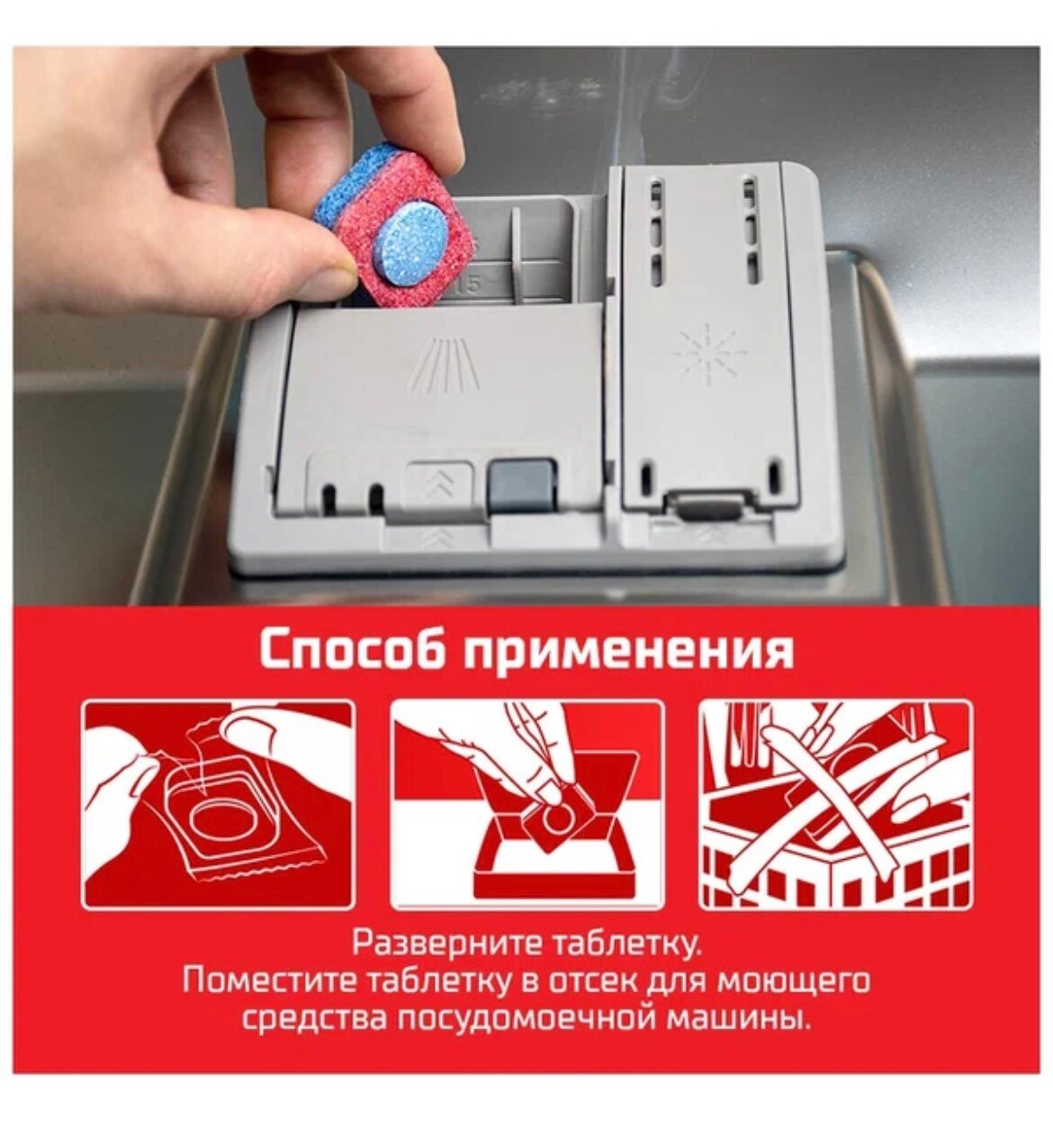 15

Способ применения

Разверните таблетку.
Поместите таблетку в отсек для моющего средства посудомоечной машины.