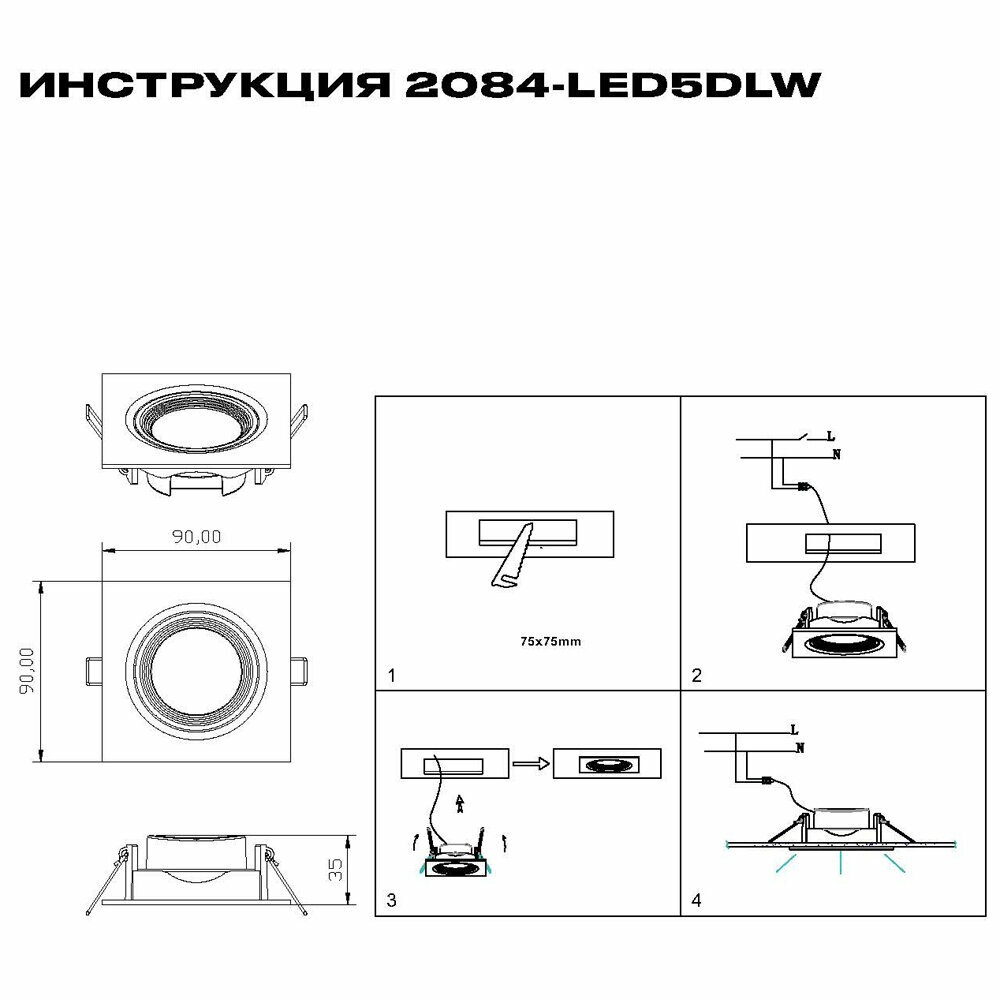 ИНСТРУКЦИЯ 2084-LED5DLW

90,00

90,00

35

75x75mm

1

L
N

2

3

L
N

4