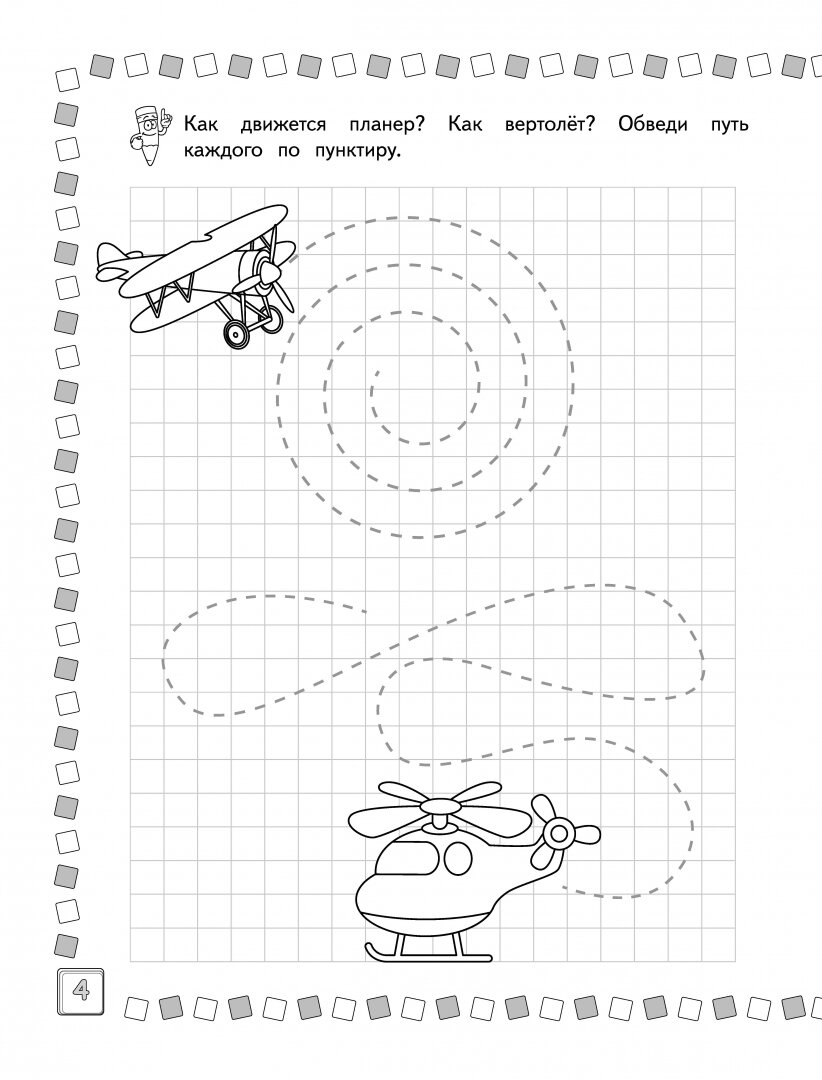 Как движется планер? Как вертолёт? Обведи путь каждого по пунктиру.

4