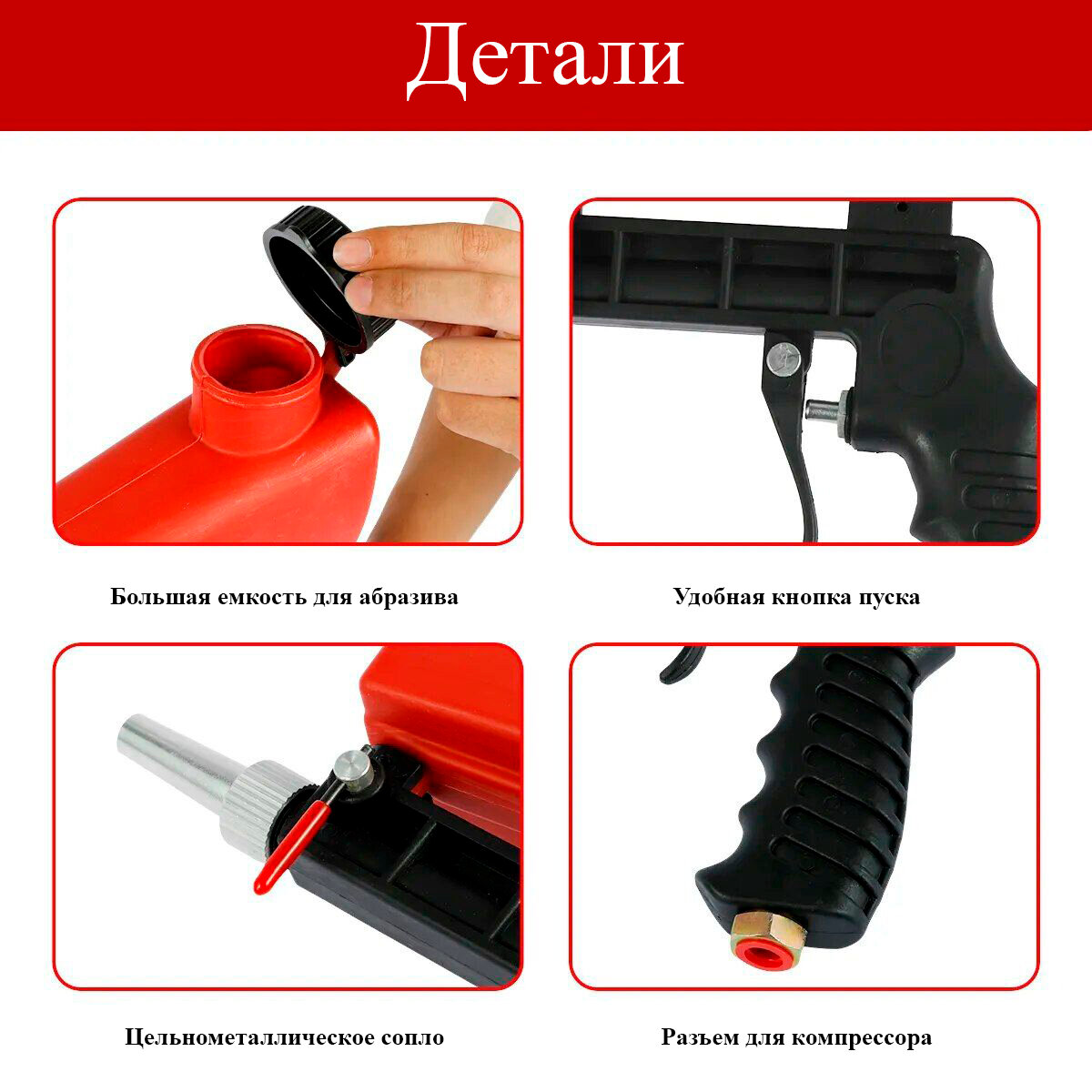 Детали

Большая емкость для абразива

Удобная кнопка пуска

Цельнометаллическое сопло

Разъем для компрессора