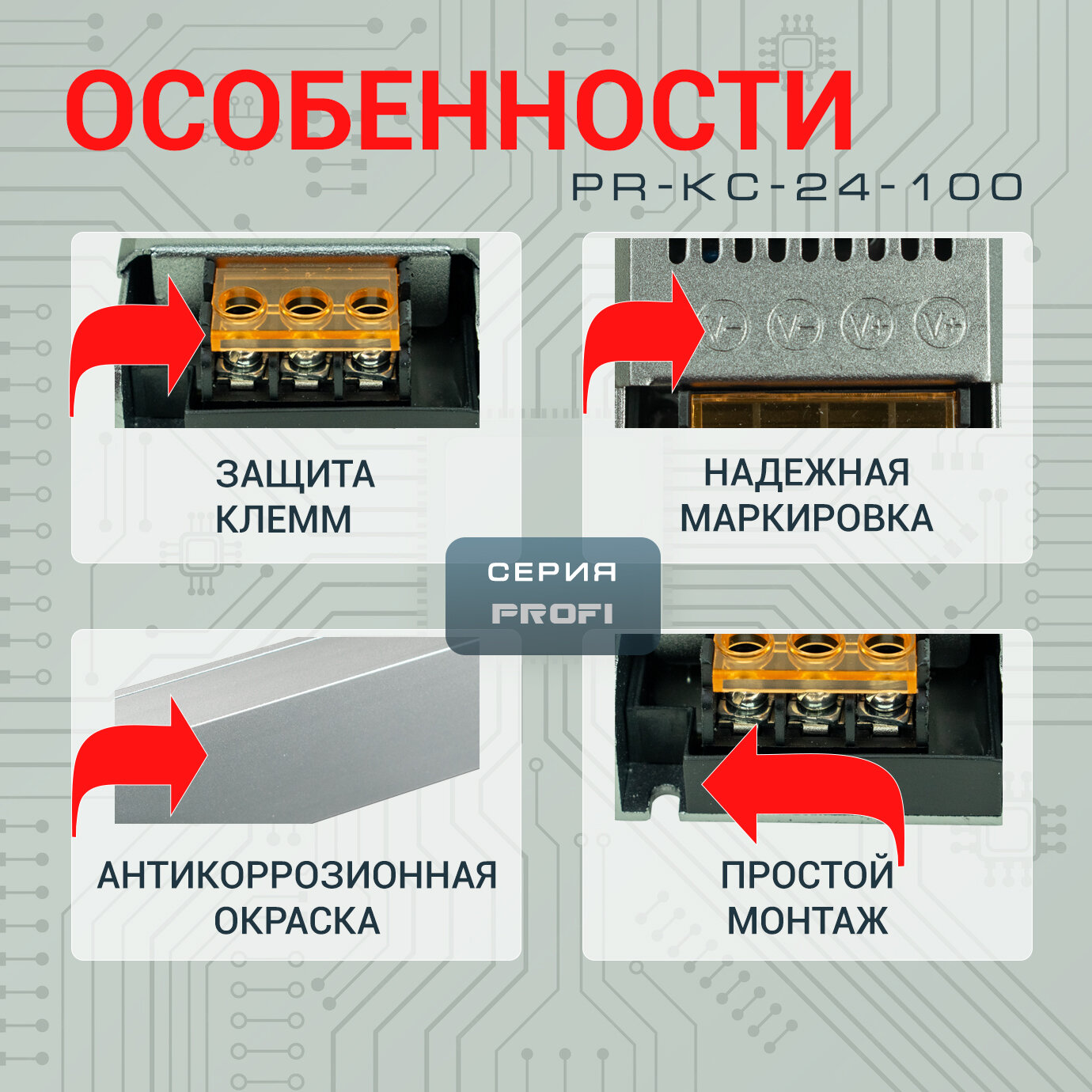 ОСОБЕННОСТИ

PR-KC-24-100

V- V- V+ V+

ЗАЩИТА КЛЕММ

НАДЕЖНАЯ МАРКИРОВКА

СЕРИЯ PROFI

АНТИКОРРОЗИОННАЯ ОКРАСКА

ПРОСТОЙ МОНТАЖ