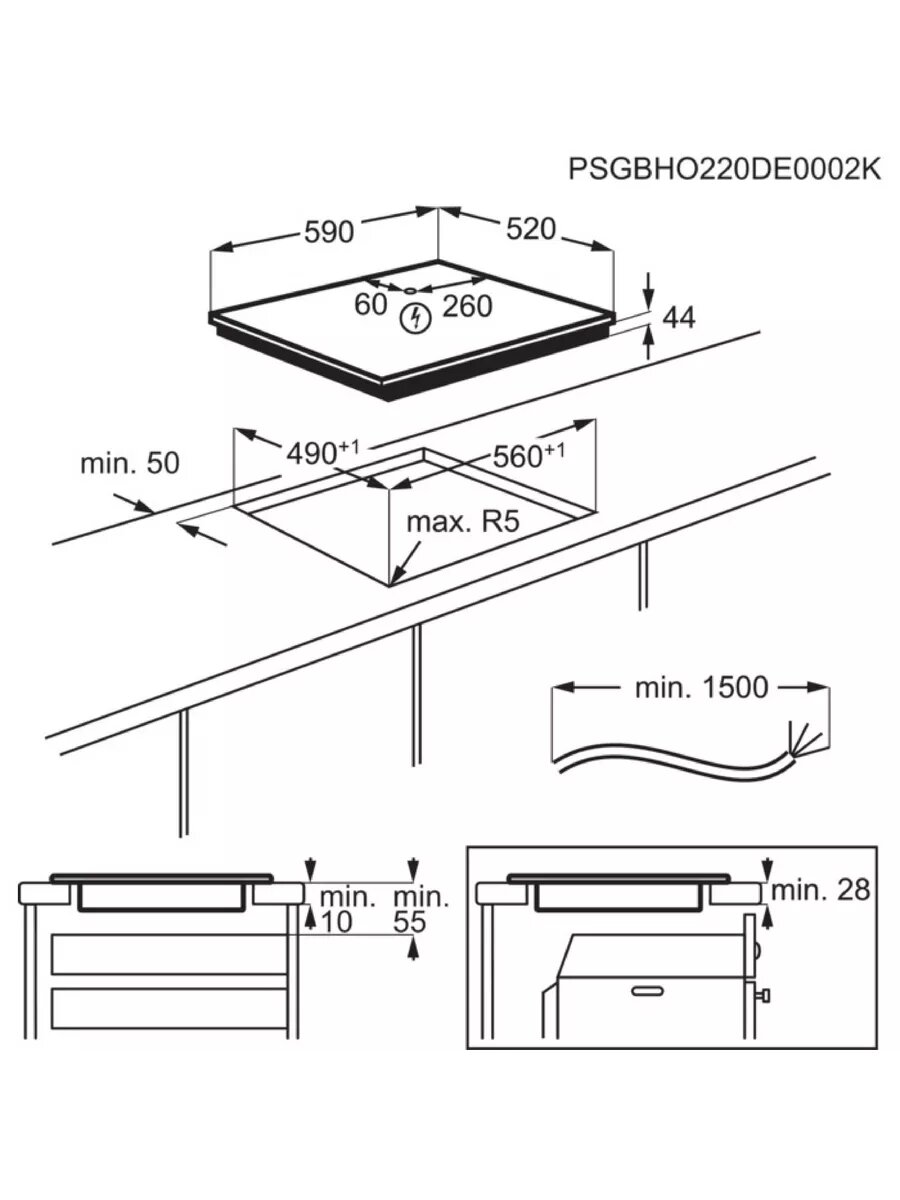 PSGBHO220DE0002K

590

520

60

260

44

min. 50

$490^{+1}$

$560^{+1}$

max. R5

min. 1500

min. 10

min. 55

min. 28