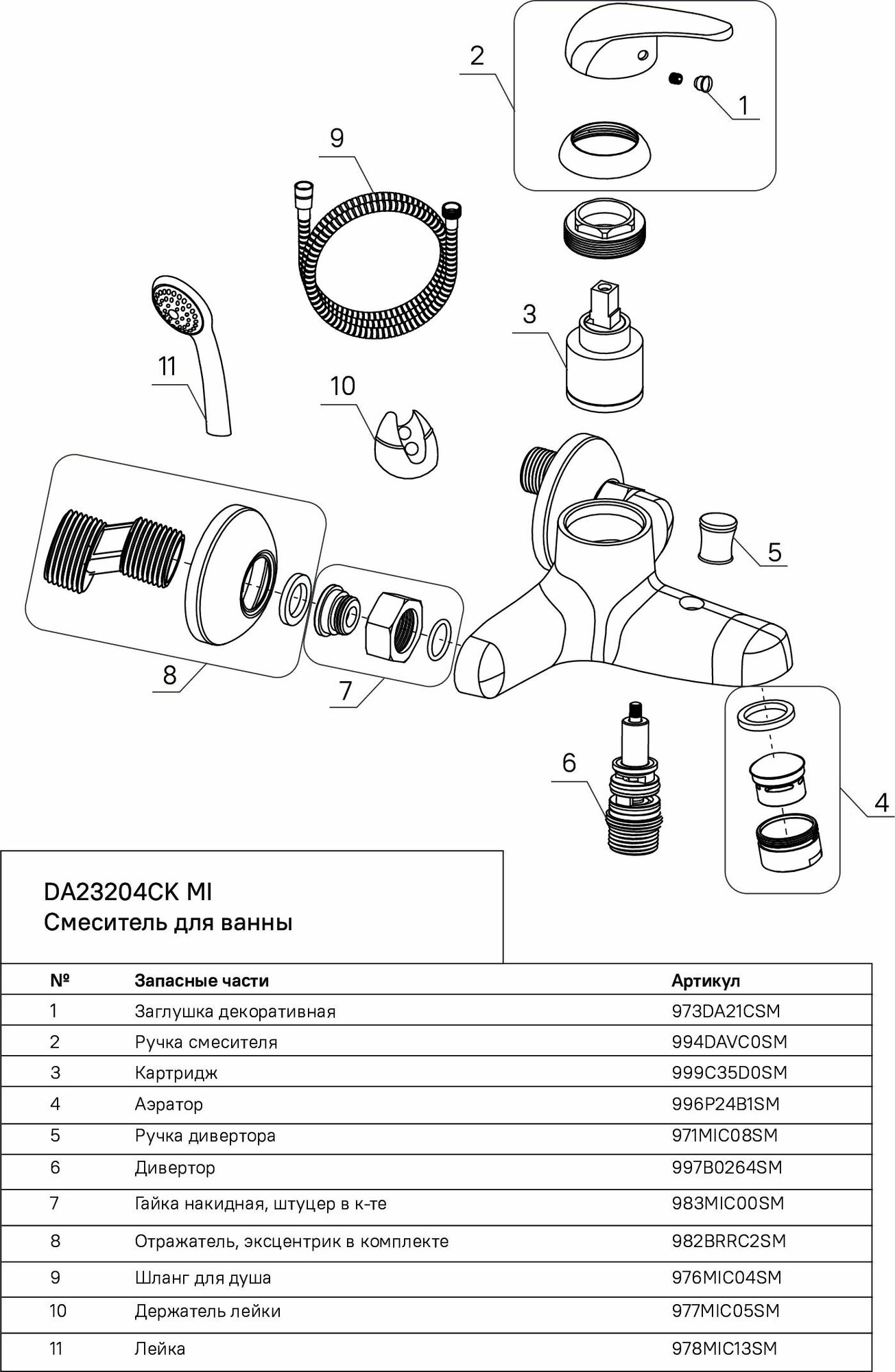 2

1

9

3

11

10

5

8

7

6

4

DA23204CK MI
Смеситель для ванны

| № | Запасные части | Артикул |
|---|---|---|
| 1 | Заглушка декоративная | 973DA21CSM |
| 2 | Ручка смесителя | 994DAVC0SM |
| 3 | Картридж | 999C35D0SM |
| 4 | Аэратор | 996P24B1SM |
| 5 | Ручка дивертора | 971MIC08SM |
| 6 | Дивертор | 997B0264SM |
| 7 | Гайка накидная, штуцер в к-те | 983MIC00SM |
| 8 | Отражатель, эксцентрик в комплекте | 982BRRC2SM |
| 9 | Шланг для душа | 976MIC04SM |
| 10 | Держатель лейки | 977MIC05SM |
| 11 | Лейка | 978MIC13SM |