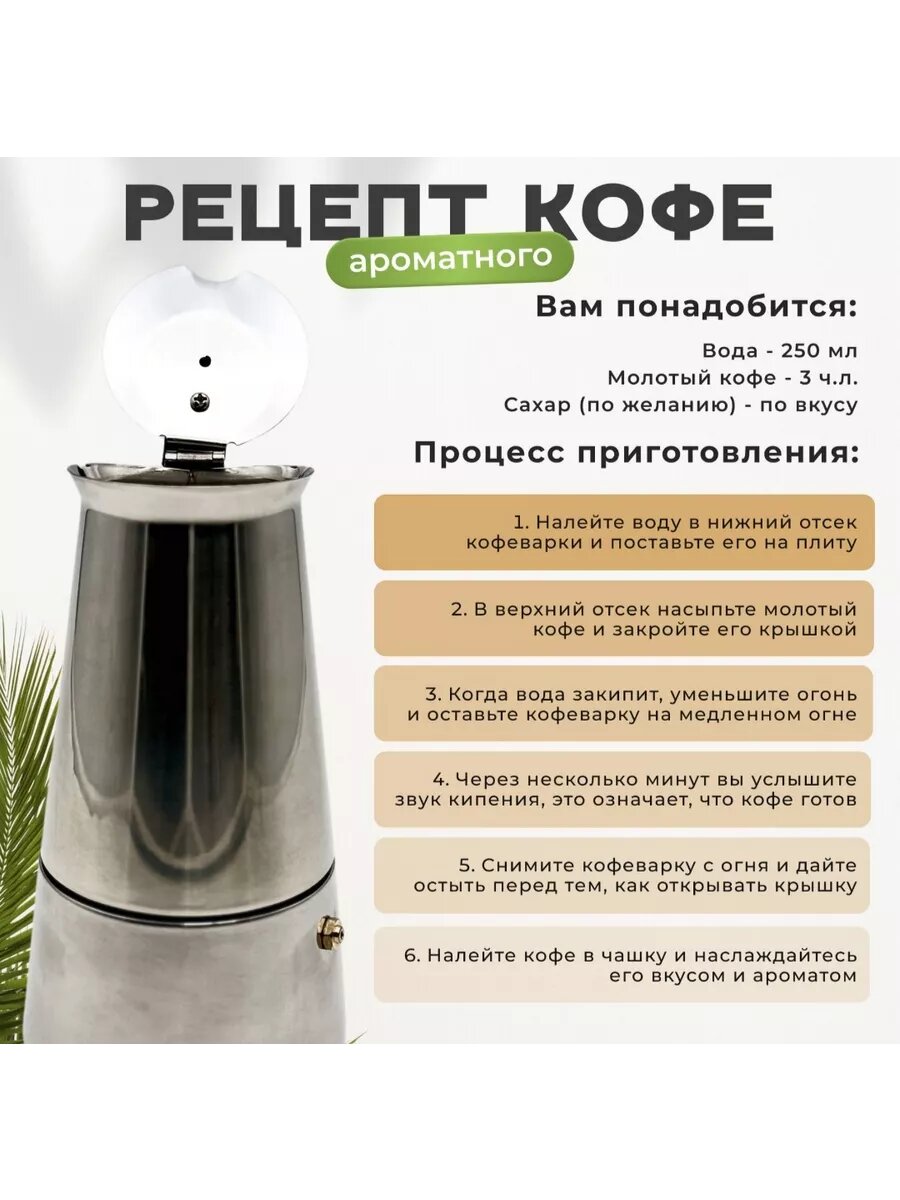 РЕЦЕПТ КОФЕ
ароматного

Вам понадобится:

Вода - 250 мл
Молотый кофе - 3 ч.л.
Сахар (по желанию) - по вкусу

Процесс приготовления:

1. Налейте воду в нижний отсек кофеварки и поставьте его на плиту

2. В верхний отсек насыпьте молотый кофе и закройте его крышкой

3. Когда вода закипит, уменьшите огонь и оставьте кофеварку на медленном огне

4. Через несколько минут вы услышите звук кипения, это означает, что кофе готов

5. Снимите кофеварку с огня и дайте остыть перед тем, как открывать крышку

6. Налейте кофе в чашку и наслаждайтесь его вкусом и ароматом