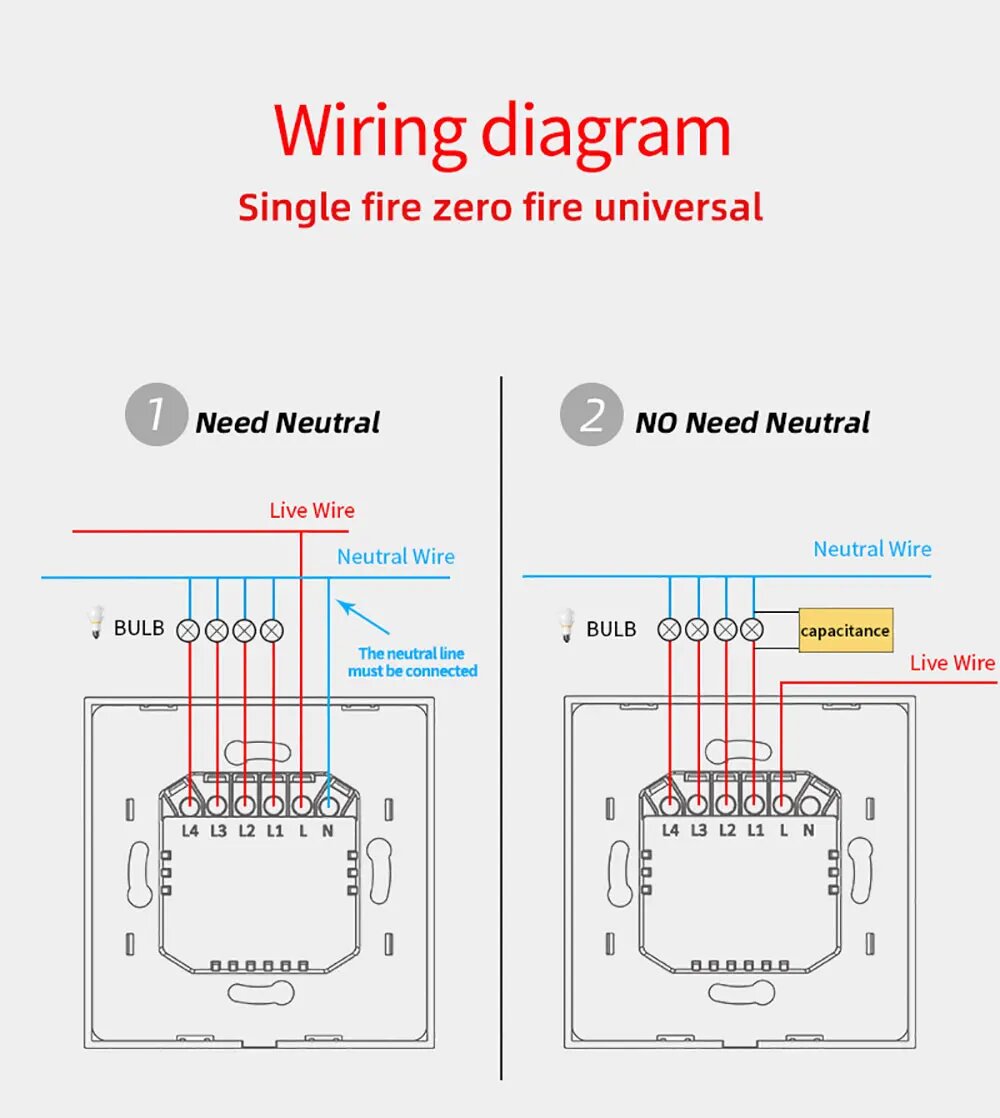 Wiring diagram
Single fire zero fire universal

1 Need Neutral

Live Wire
Neutral Wire
BULB
The neutral line must be connected
L4 L3 L2 L1 L N

2 NO Need Neutral

Neutral Wire
BULB
capacitance
Live Wire
L4 L3 L2 L1 L N