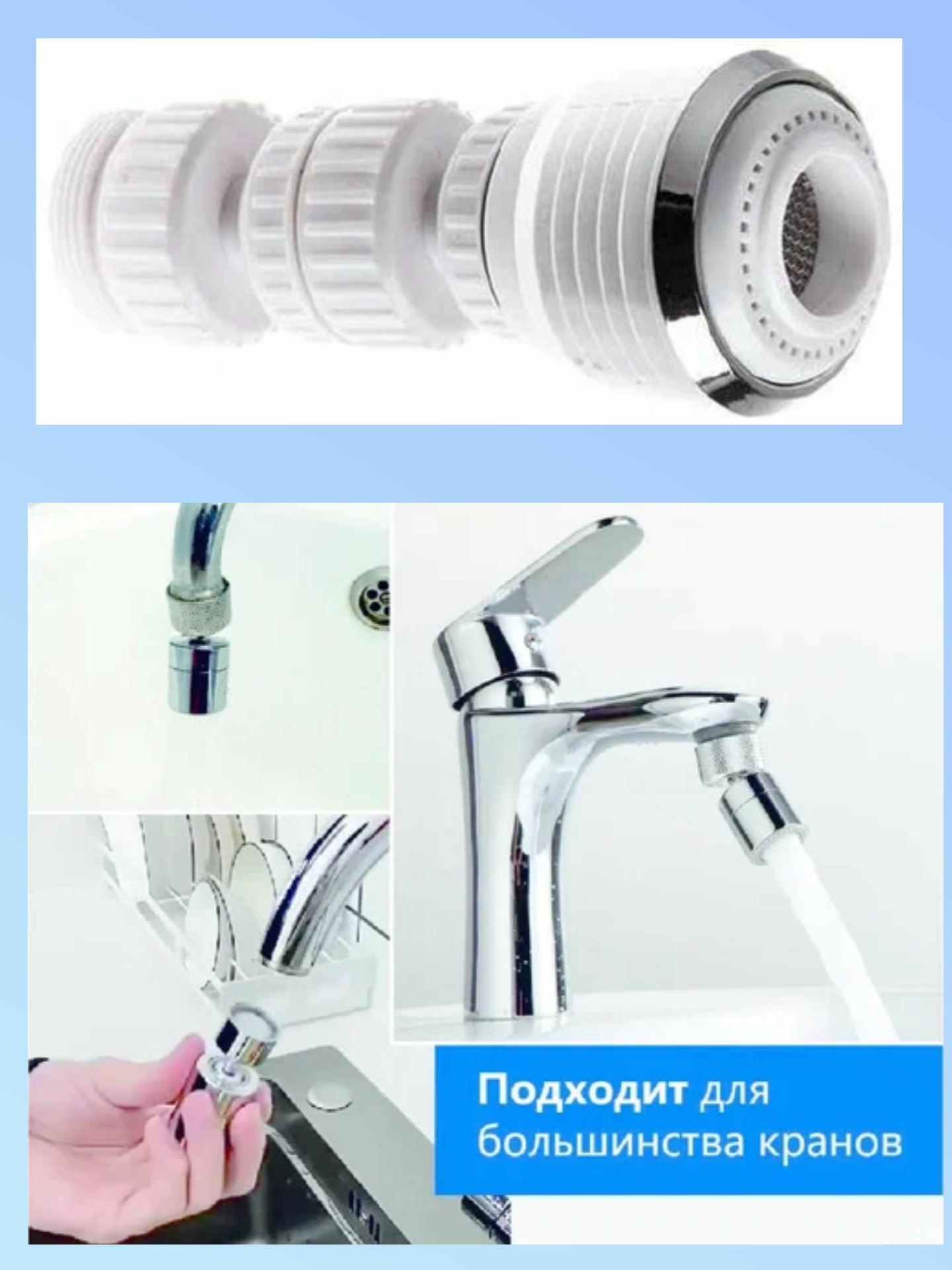 Подходит для большинства кранов