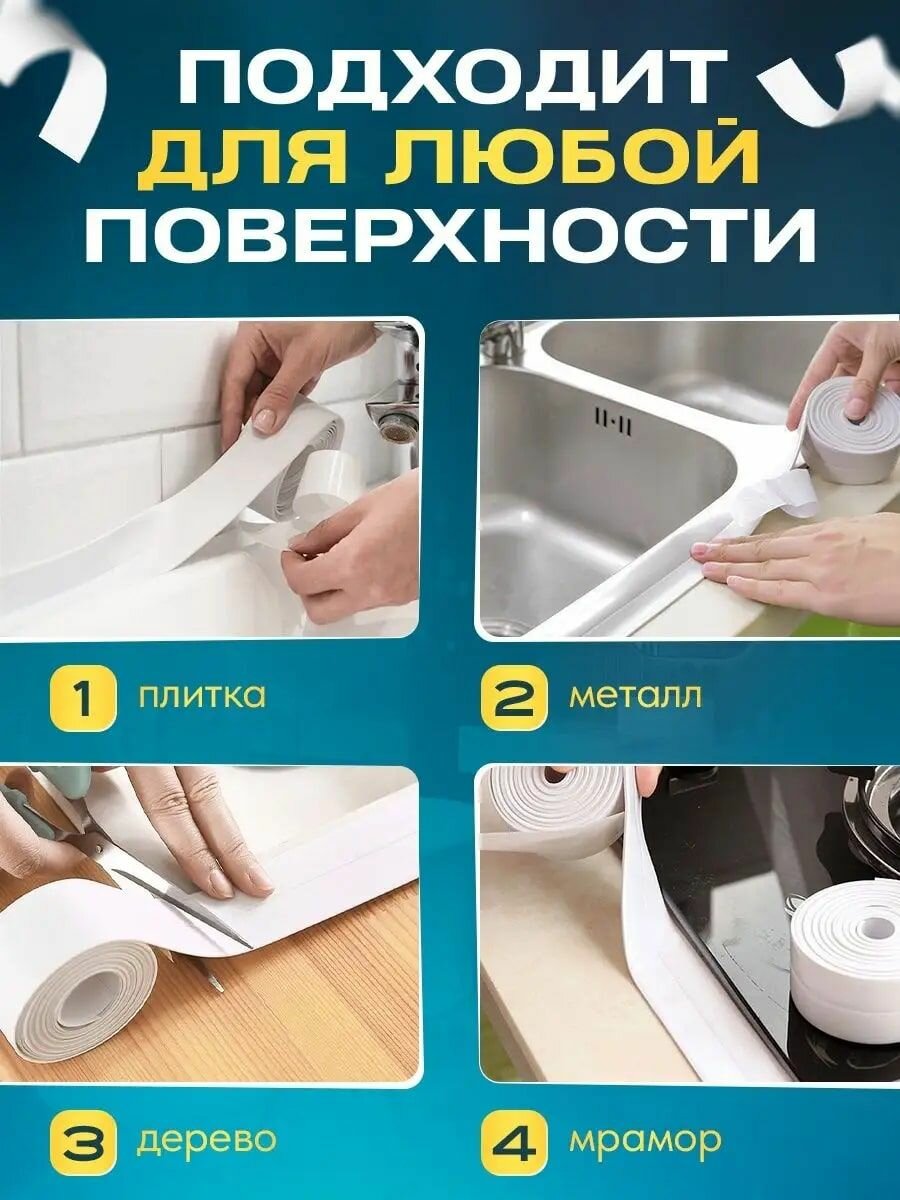 ПОДХОДИТ ДЛЯ ЛЮБОЙ ПОВЕРХНОСТИ

1 плитка

2 металл

3 дерево

4 мрамор