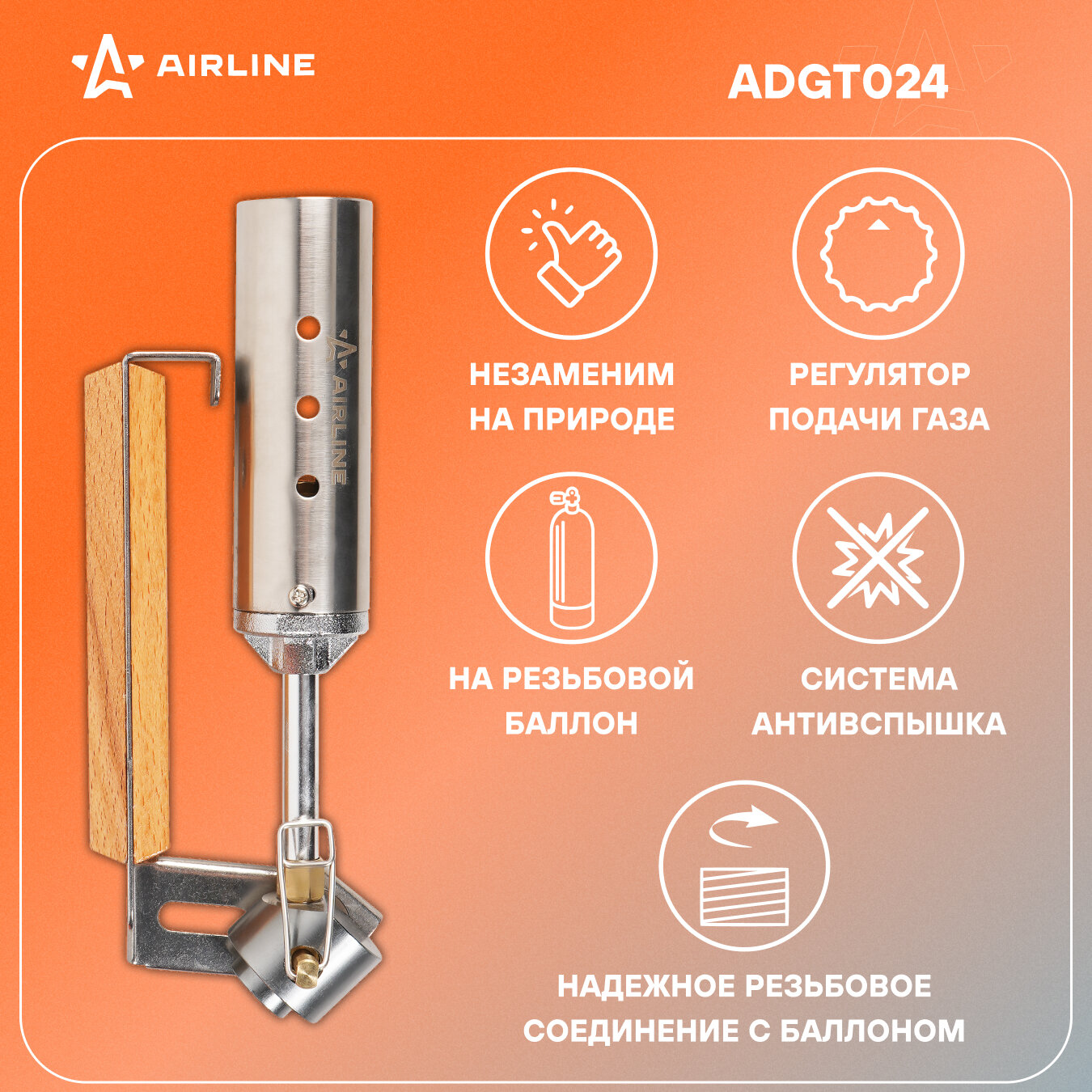 AIRLINE

ADGT024

AIRLINE

НЕЗАМЕНИМ НА ПРИРОДЕ

РЕГУЛЯТОР ПОДАЧИ ГАЗА

НА РЕЗЬБОВОЙ БАЛЛОН

СИСТЕМА АНТИВСПЫШКА

НАДЕЖНОЕ РЕЗЬБОВОЕ СОЕДИНЕНИЕ С БАЛЛОНОМ