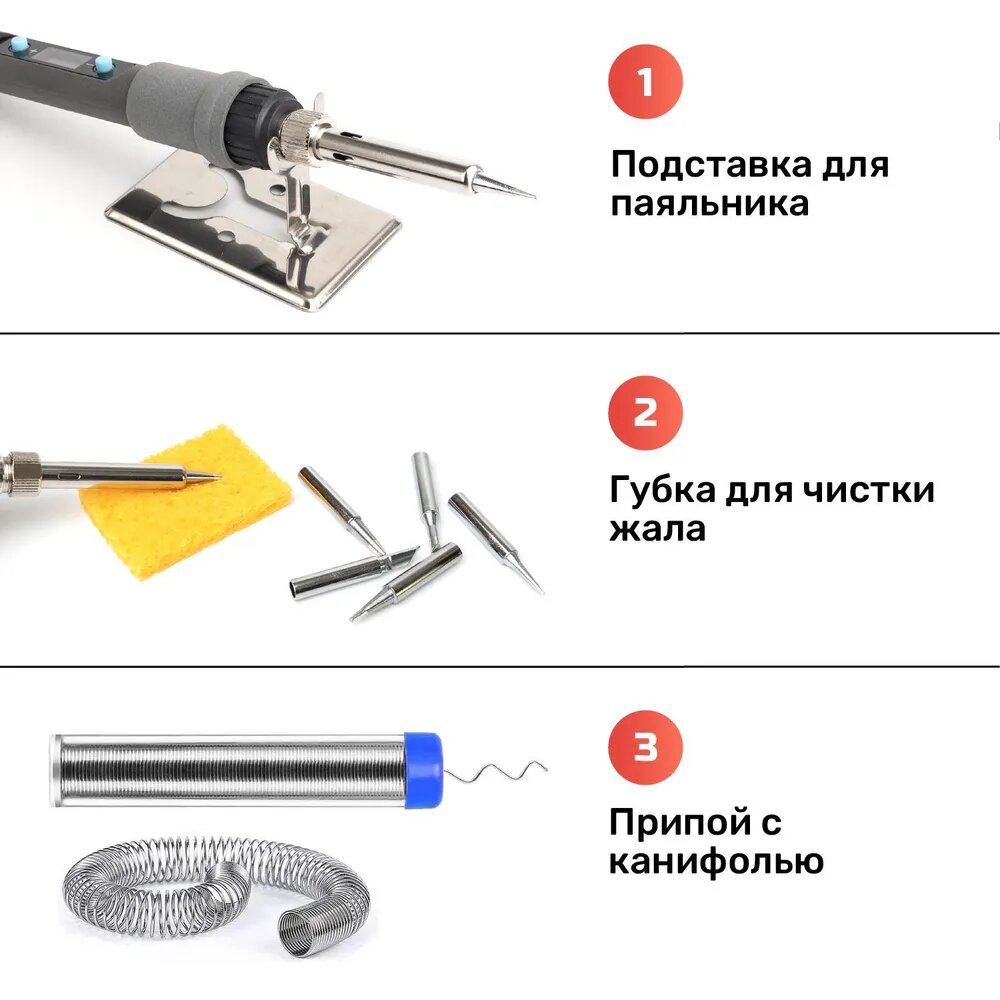 1

Подставка для паяльника

2

Губка для чистки жала

3

Припой с канифолью