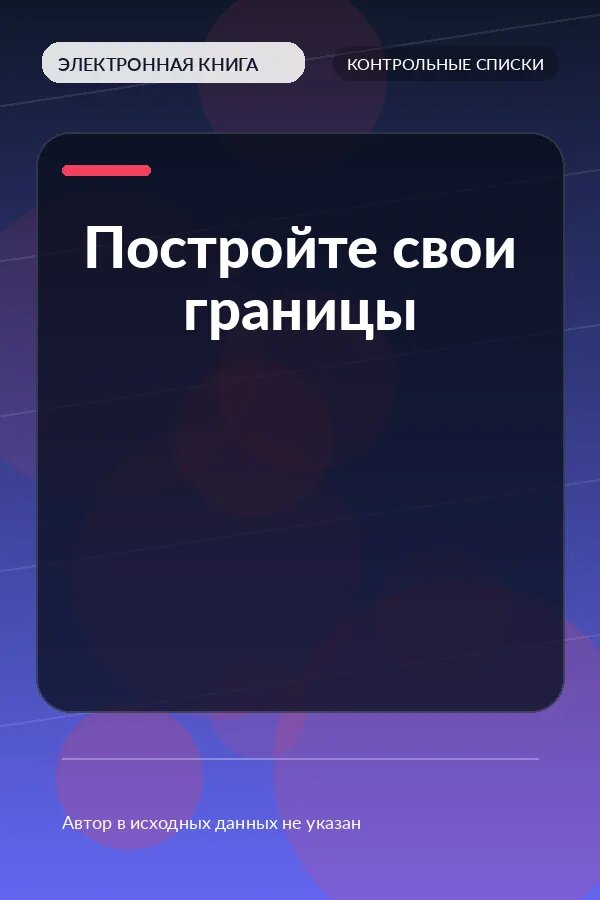 ЭЛЕКТРОННАЯ КНИГА

КОНТРОЛЬНЫЕ СПИСКИ

Постройте свои границы

Автор в исходных данных не указан