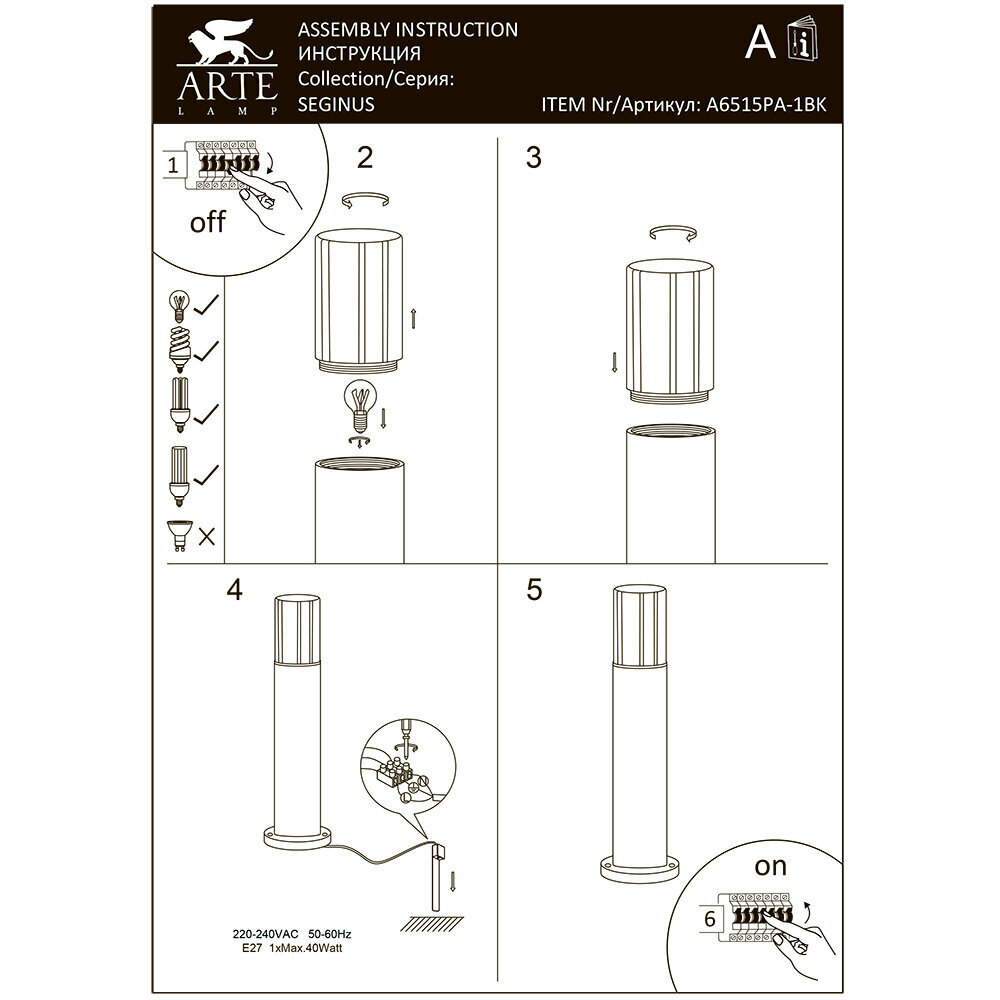 ARTE
LAMP

ASSEMBLY INSTRUCTION
ИНСТРУКЦИЯ
Collection/Серия:
SEGINUS

A

ITEM Nr/Артикул: A6515PA-1BK

1

off

2

3

4

220-240VAC 50-60Hz
E27 1xMax.40Watt

5

on

6