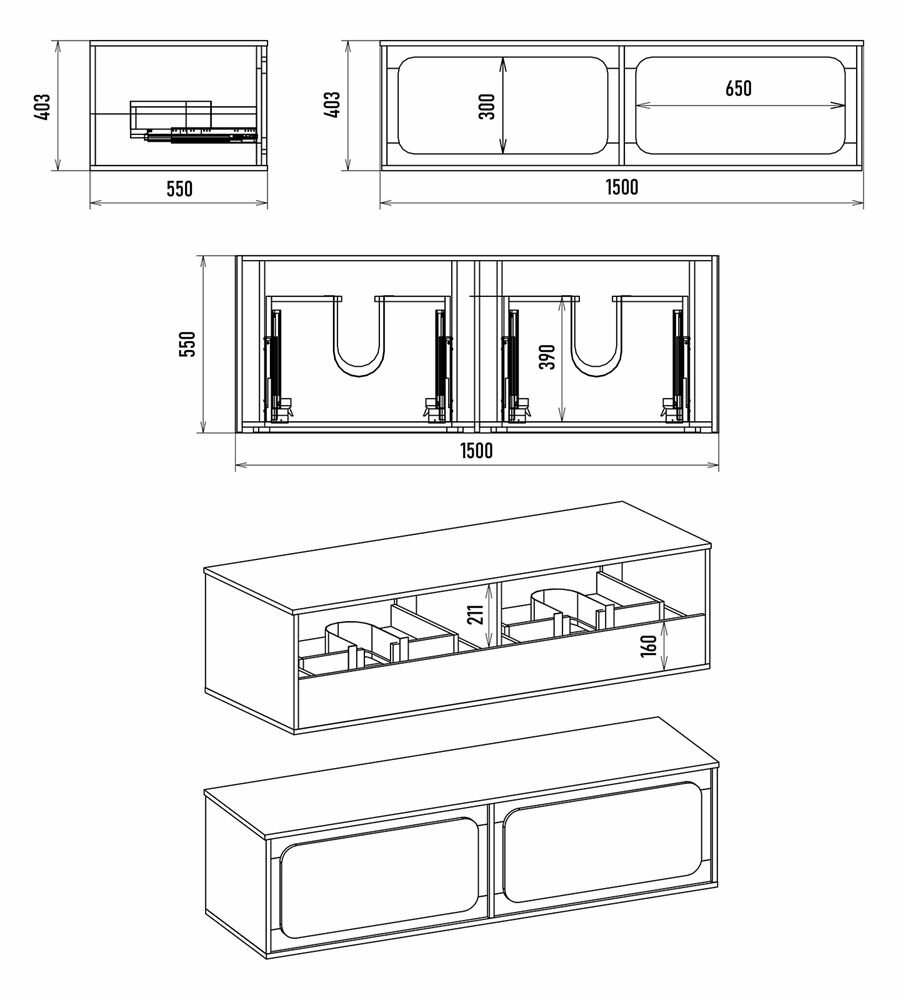 403
550
403
300
650
1500
550
390
1500
211
160