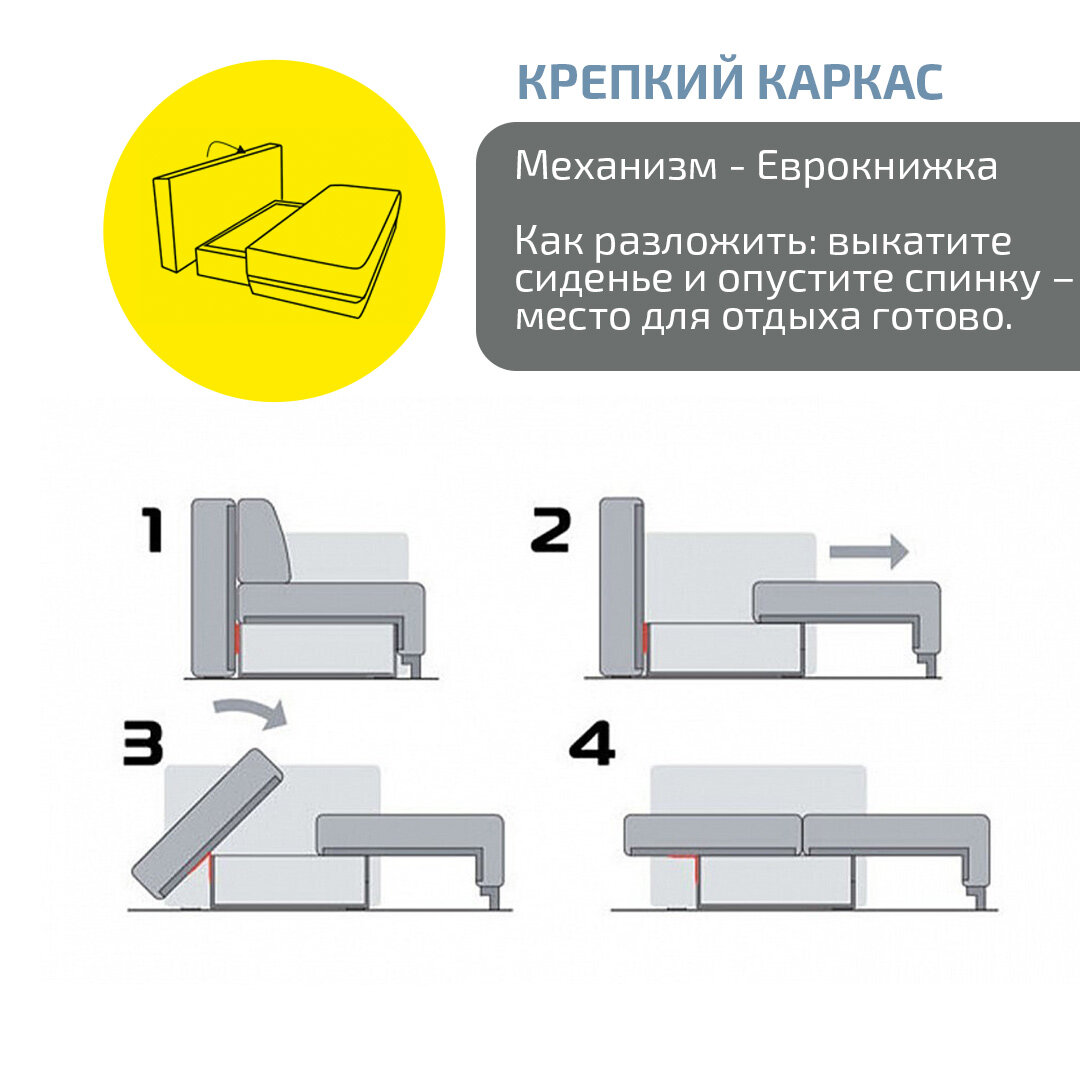 КРЕПКИЙ КАРКАС

Механизм - Еврокнижка

Как разложить: выкатите сиденье и опустите спинку – место для отдыха готово.

1

2

3

4