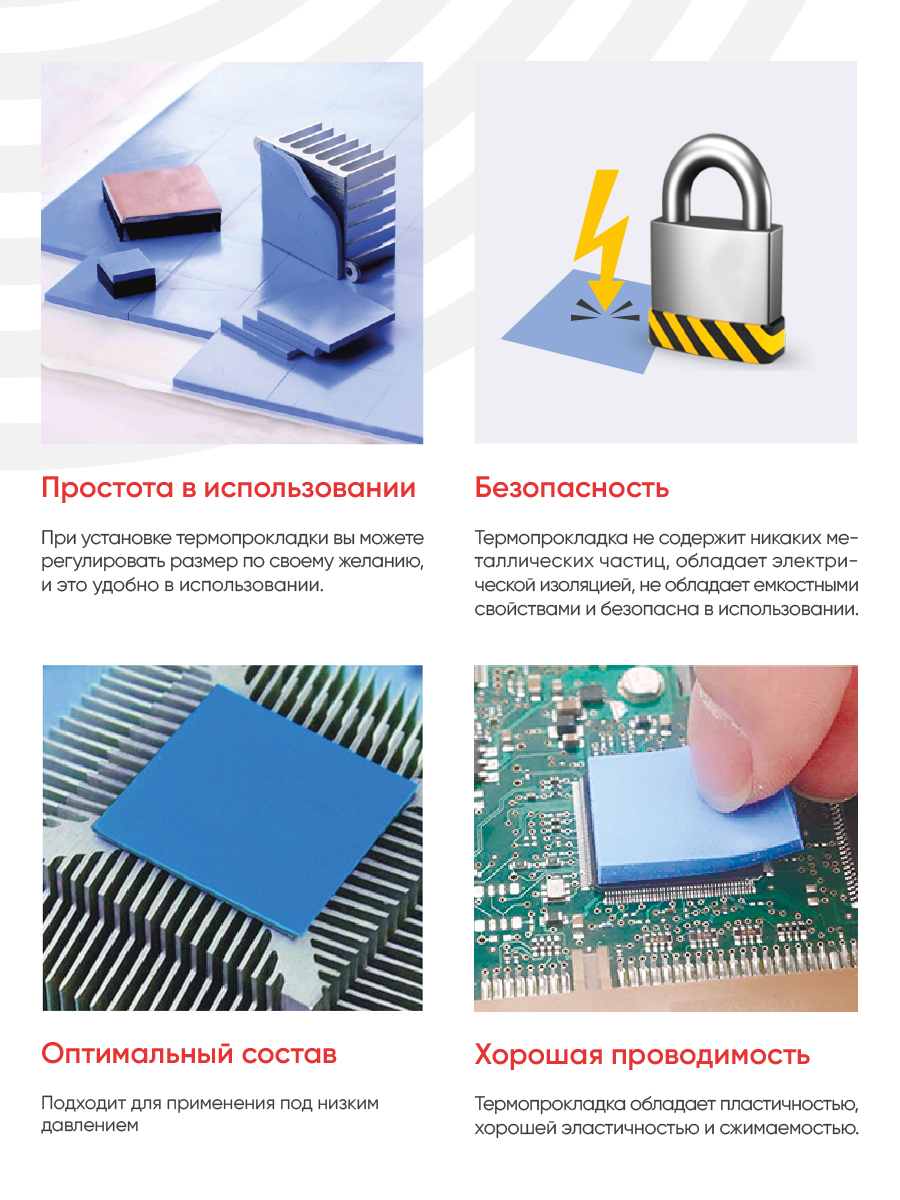 Простота в использовании

При установке термопрокладки вы можете регулировать размер по своему желанию, и это удобно в использовании.

Безопасность

Термопрокладка не содержит никаких металлических частиц, обладает электрической изоляцией, не обладает емкостными свойствами и безопасна в использовании.

Оптимальный состав

Подходит для применения под низким давлением

Хорошая проводимость

Термопрокладка обладает пластичностью, хорошей эластичностью и сжимаемостью.