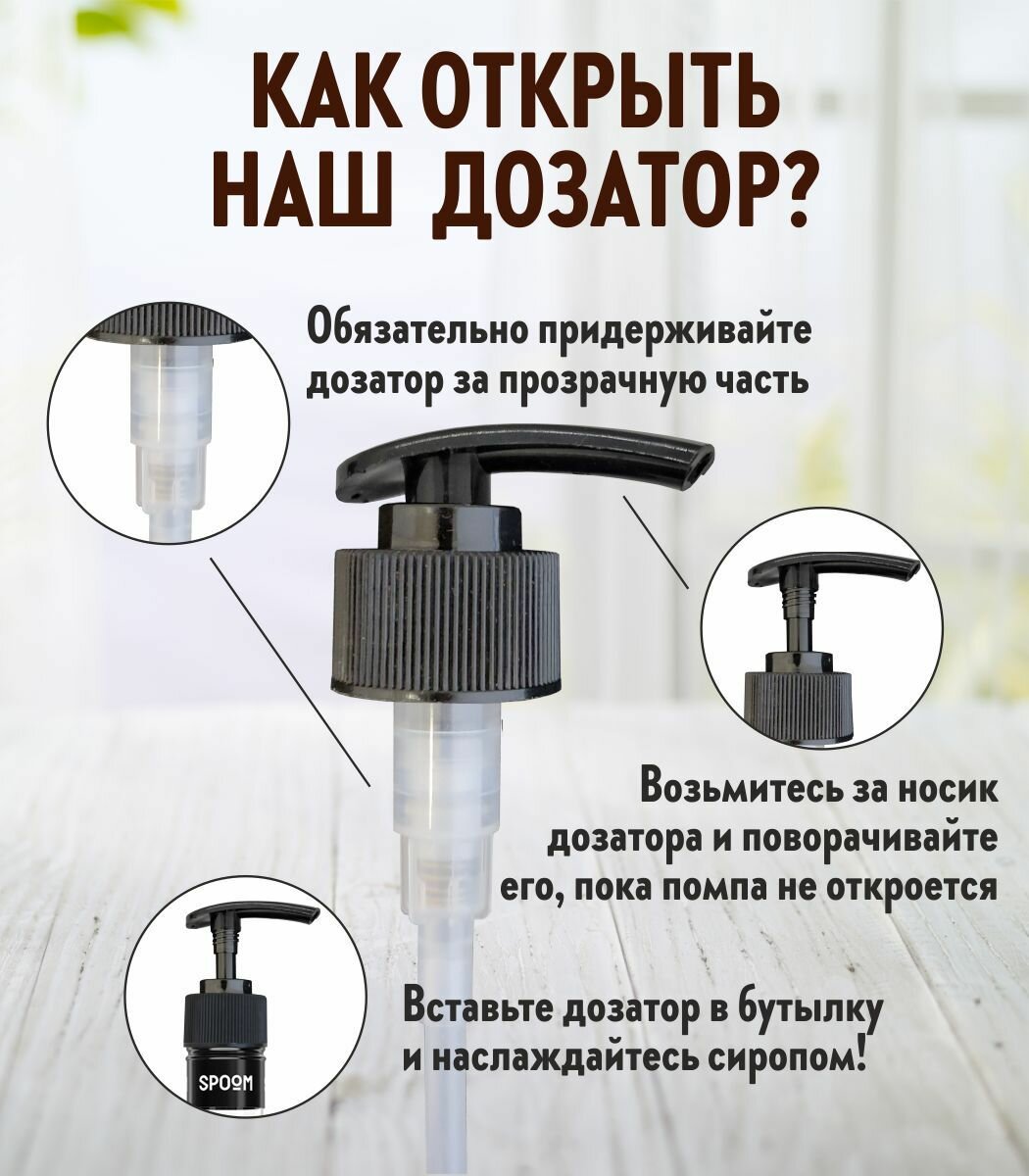 КАК ОТКРЫТЬ НАШ ДОЗАТОР?

Обязательно придерживайте дозатор за прозрачную часть

Возьмитесь за носик дозатора и поворачивайте его, пока помпа не откроется

Вставьте дозатор в бутылку и наслаждайтесь сиропом!

SPOOM