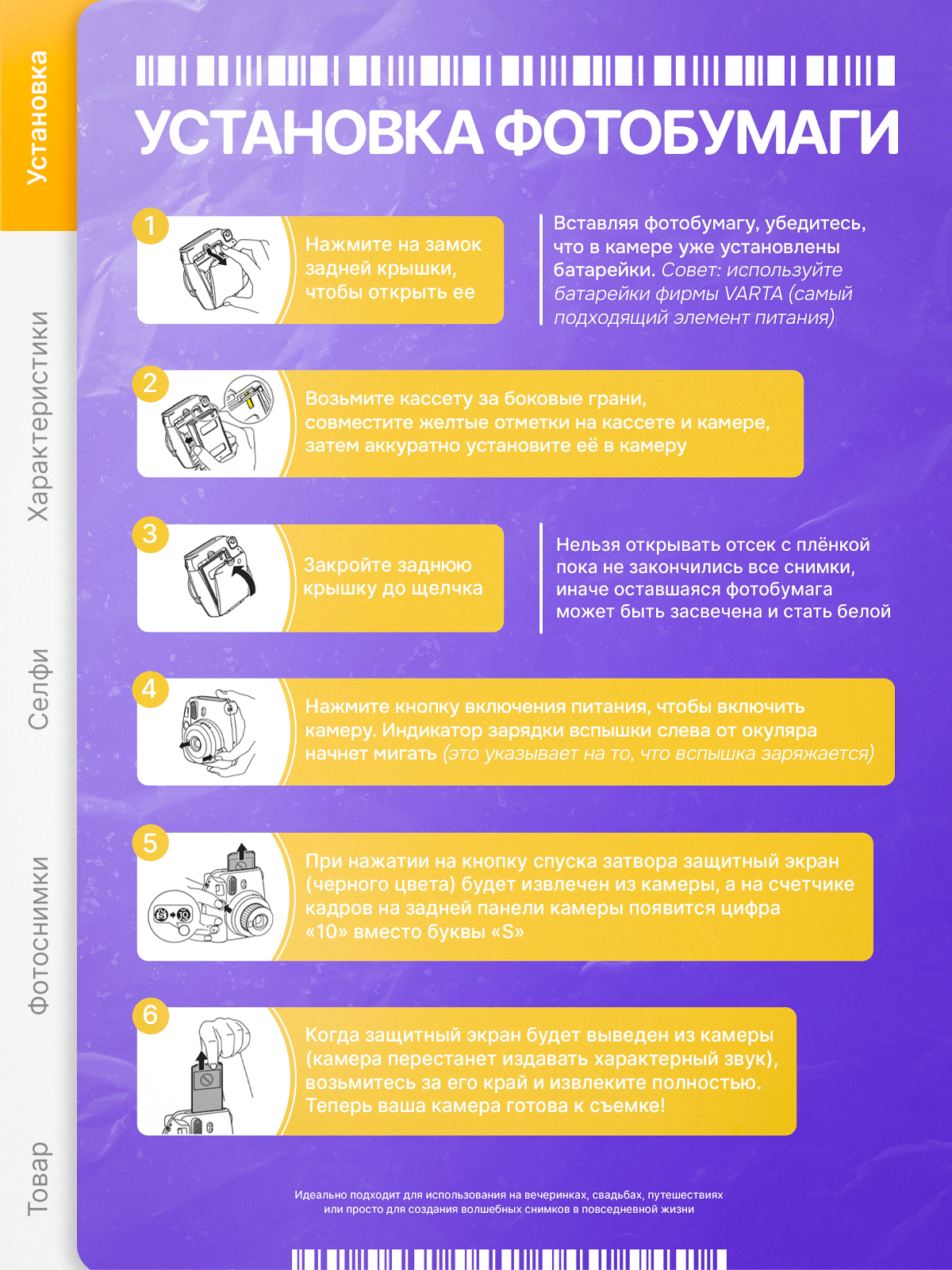 Установка

Характеристики

Селфи

Фотоснимки

Товар

УСТАНОВКА ФОТОБУМАГИ

1
Нажмите на замок задней крышки, чтобы открыть ее

Вставляя фотобумагу, убедитесь, что в камере уже установлены батарейки. Совет: используйте батарейки фирмы VARTA (самый подходящий элемент питания)

2
Возьмите кассету за боковые грани, совместите желтые отметки на кассете и камере, затем аккуратно установите её в камеру

3
Закройте заднюю крышку до щелчка

Нельзя открывать отсек с плёнкой пока не закончились все снимки, иначе оставшаяся фотобумага может быть засвечена и стать белой

4
Нажмите кнопку включения питания, чтобы включить камеру. Индикатор зарядки вспышки слева от окуляра начнет мигать (это указывает на то, что вспышка заряжается)

5
S 10
При нажатии на кнопку спуска затвора защитный экран (черного цвета) будет извлечен из камеры, а на счетчике кадров на задней панели камеры появится цифра «10» вместо буквы «S»

6
Когда защитный экран будет выведен из камеры (камера перестанет издавать характерный звук), возьмитесь за его край и извлеките полностью. Теперь ваша камера готова к съемке!

Идеально подходит для использования на вечеринках, свадьбах, путешествиях или просто для создания волшебных снимков в повседневной жизни