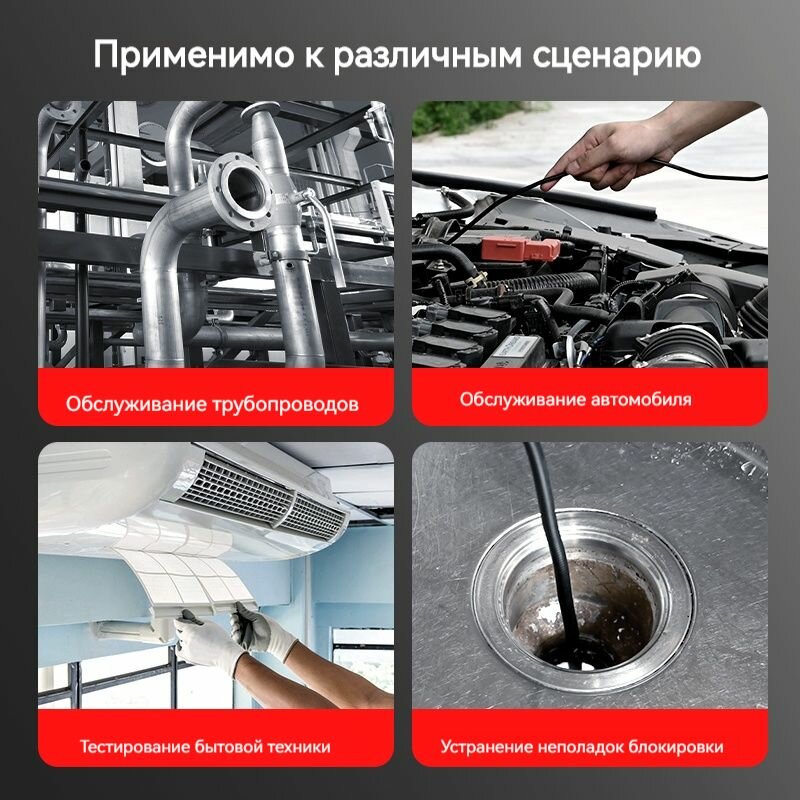 Применимо к различным сценарию

Обслуживание трубопроводов

Обслуживание автомобиля

Тестирование бытовой техники

Устранение неполадок блокировки